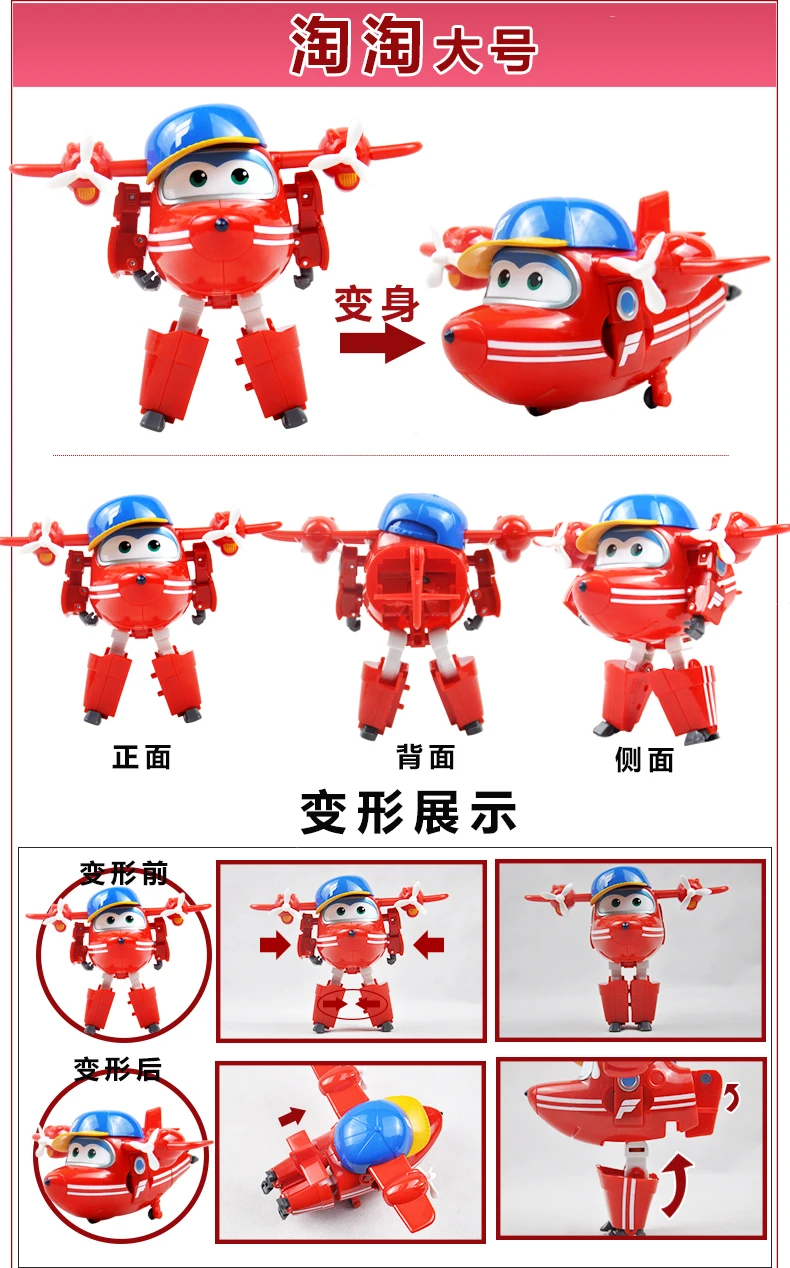 淘淘大号

变身

正面

背面

侧面

变形展示

变形前

变形后