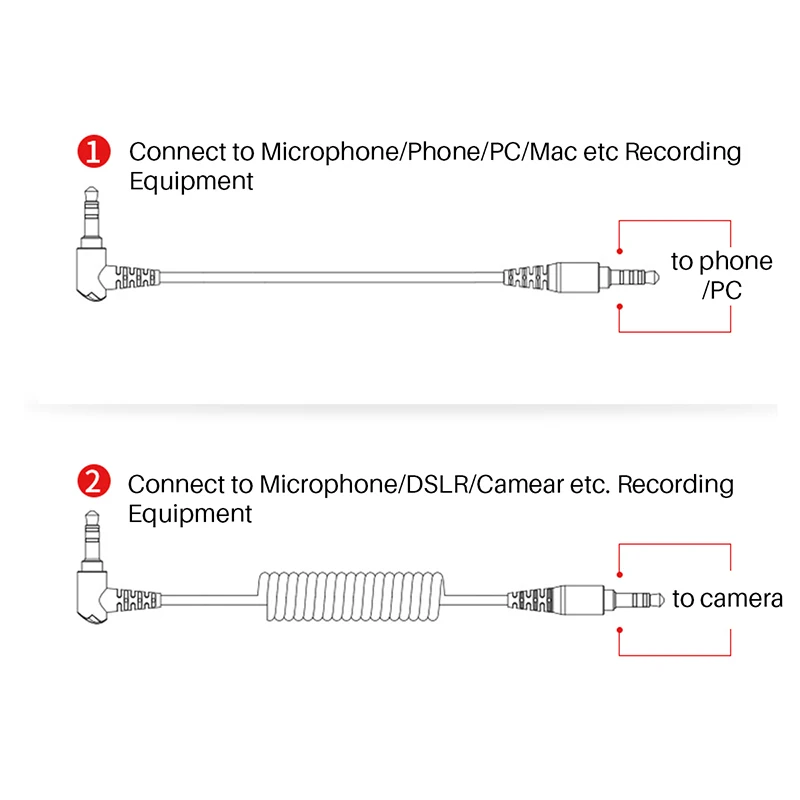 1 Connect to Microphone/Phone/PC/Mac etc Recording Equipment

to phone /PC

2 Connect to Microphone/DSLR/Camear etc. Recording Equipment

to camera