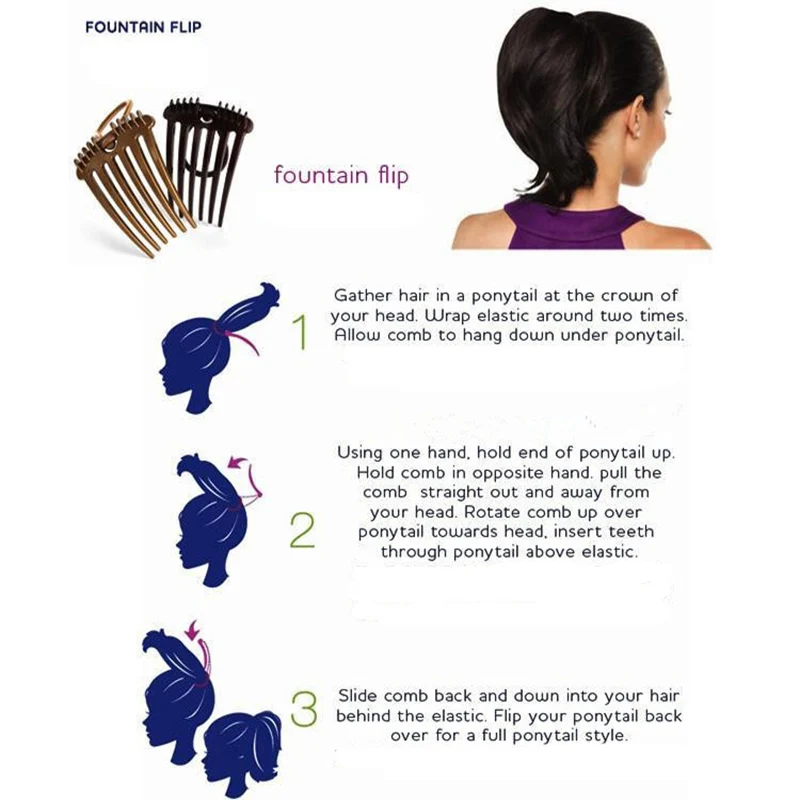 FOUNTAIN FLIP

fountain flip

1

Gather hair in a ponytail at the crown of your head. Wrap elastic around two times. Allow comb to hang down under ponytail.

2

Using one hand, hold end of ponytail up. Hold comb in opposite hand, pull the comb straight out and away from your head. Rotate comb up over ponytail towards head, insert teeth through ponytail above elastic.

3

Slide comb back and down into your hair behind the elastic. Flip your ponytail back over for a full ponytail style.