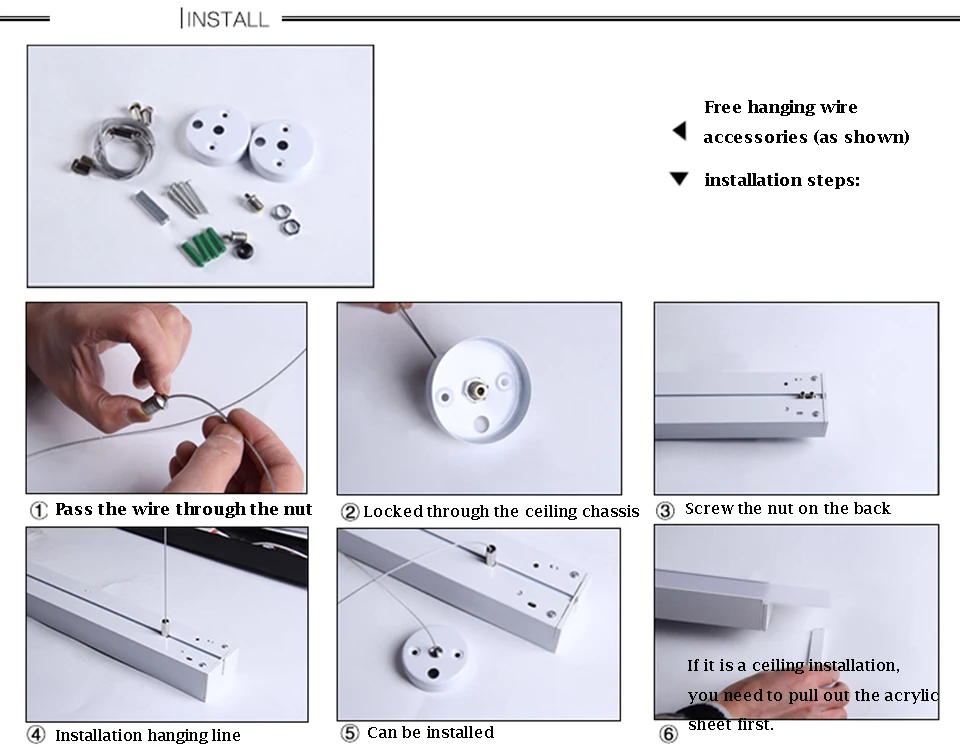 INSTALL

Free hanging wire accessories (as shown)

installation steps:

① Pass the wire through the nut

② Locked through the ceiling chassis

③ Screw the nut on the back

④ Installation hanging line

⑤ Can be installed

⑥

If it is a ceiling installation, you need to pull out the acrylic sheet first.