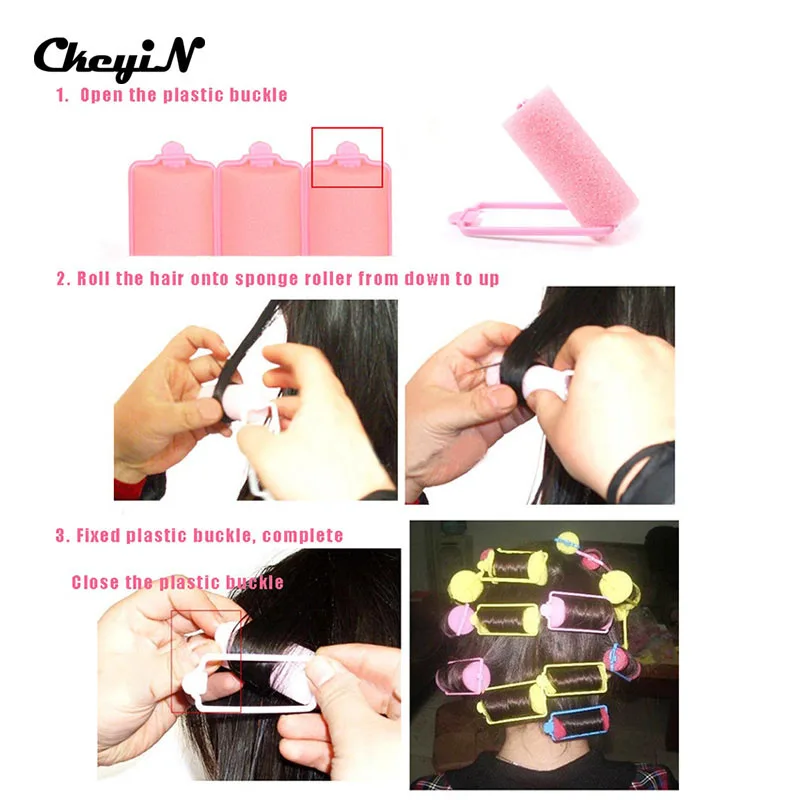 CkeyiN

1. Open the plastic buckle

2. Roll the hair onto sponge roller from down to up

3. Fixed plastic buckle, complete

Close the plastic buckle