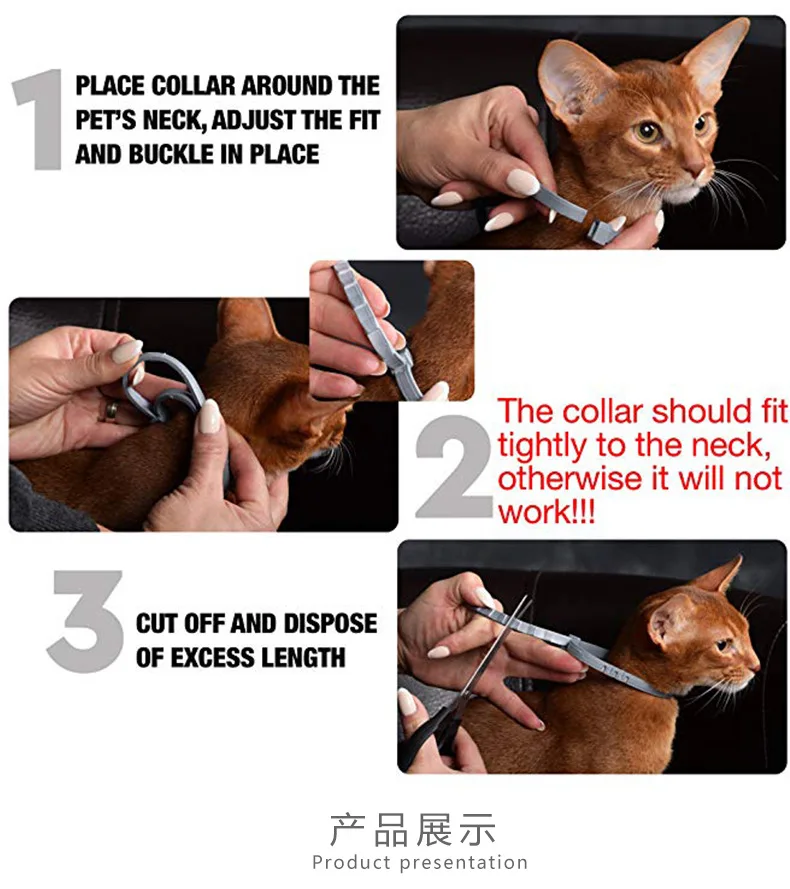 1 PLACE COLLAR AROUND THE PET'S NECK, ADJUST THE FIT AND BUCKLE IN PLACE

2 The collar should fit tightly to the neck, otherwise it will not work!!!

3 CUT OFF AND DISPOSE OF EXCESS LENGTH

产品展示
Product presentation