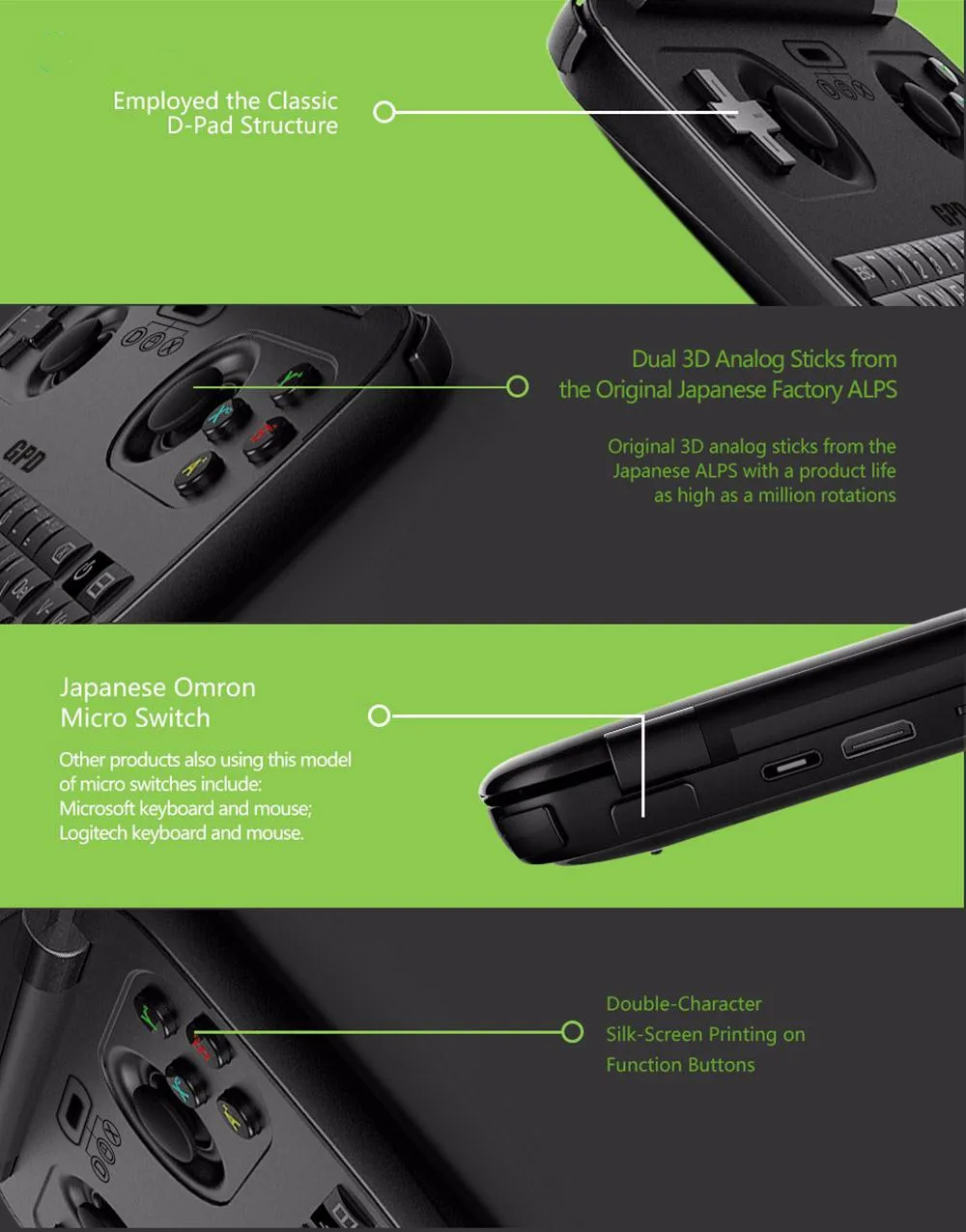 Employed the Classic
D-Pad Structure

GPD

Dual 3D Analog Sticks from
the Original Japanese Factory ALPS

Original 3D analog sticks from the
Japanese ALPS with a product life
as high as a million rotations

GPD

Japanese Omron
Micro Switch

Other products also using this model
of micro switches include:
Microsoft keyboard and mouse;
Logitech keyboard and mouse.

Double-Character
Silk-Screen Printing on
Function Buttons