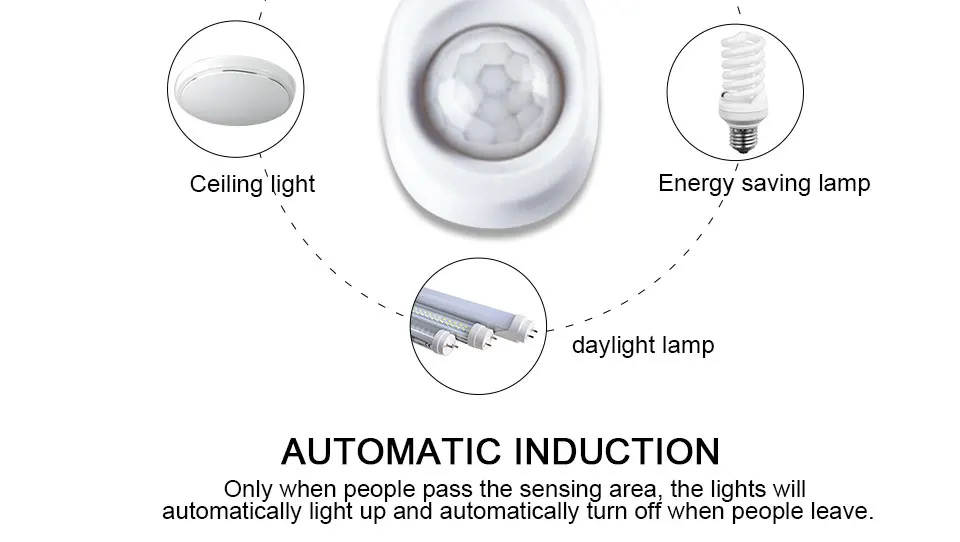 Ceiling light

Energy saving lamp

daylight lamp

AUTOMATIC INDUCTION

Only when people pass the sensing area, the lights will automatically light up and automatically turn off when people leave.