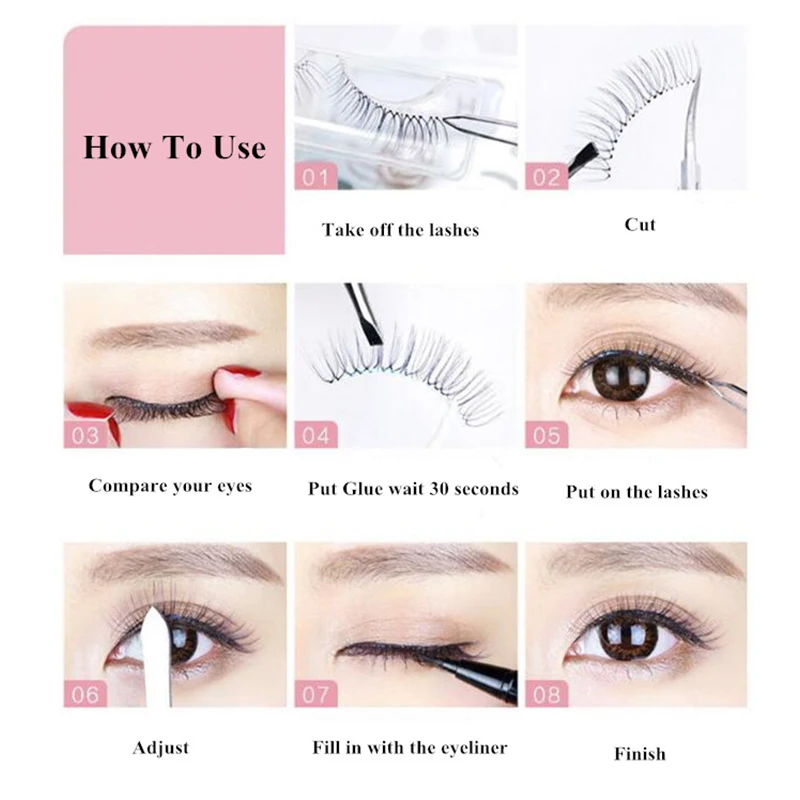 How To Use

01

Take off the lashes

02

Cut

03

Compare your eyes

04

Put Glue wait 30 seconds

05

Put on the lashes

06

Adjust

07

Fill in with the eyeliner

08

Finish