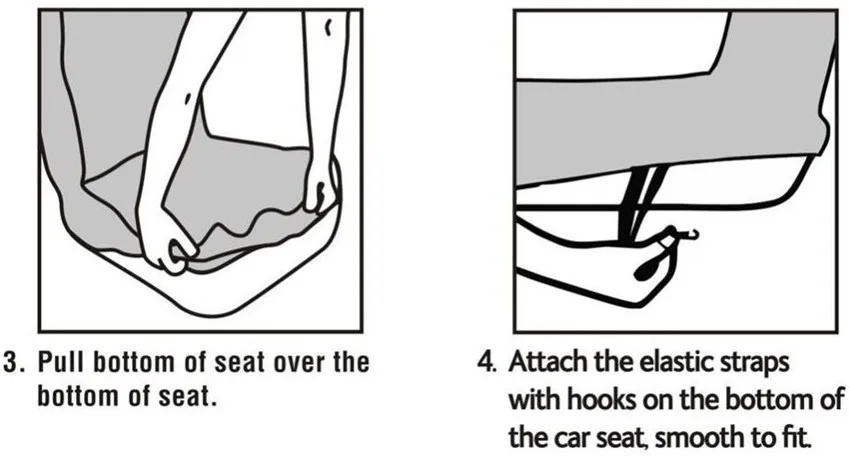 3. Pull bottom of seat over the bottom of seat.

4. Attach the elastic straps with hooks on the bottom of the car seat, smooth to fit.