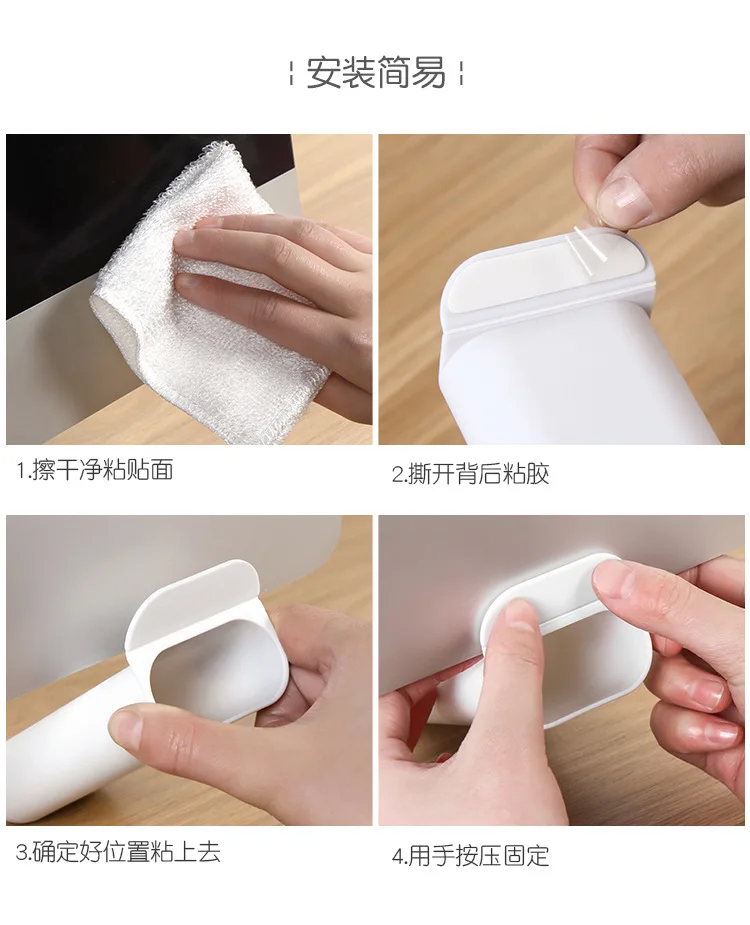 安装简易

1.擦干净粘贴面

2.撕开背后粘胶

3.确定好位置粘上去

4.用手按压固定