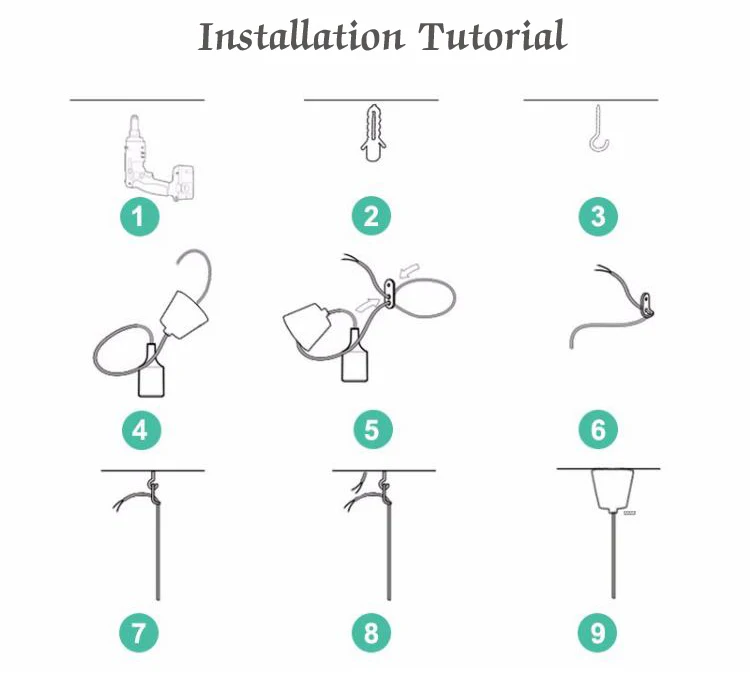 Installation Tutorial

1

2

3

4

5

6

7

8

9