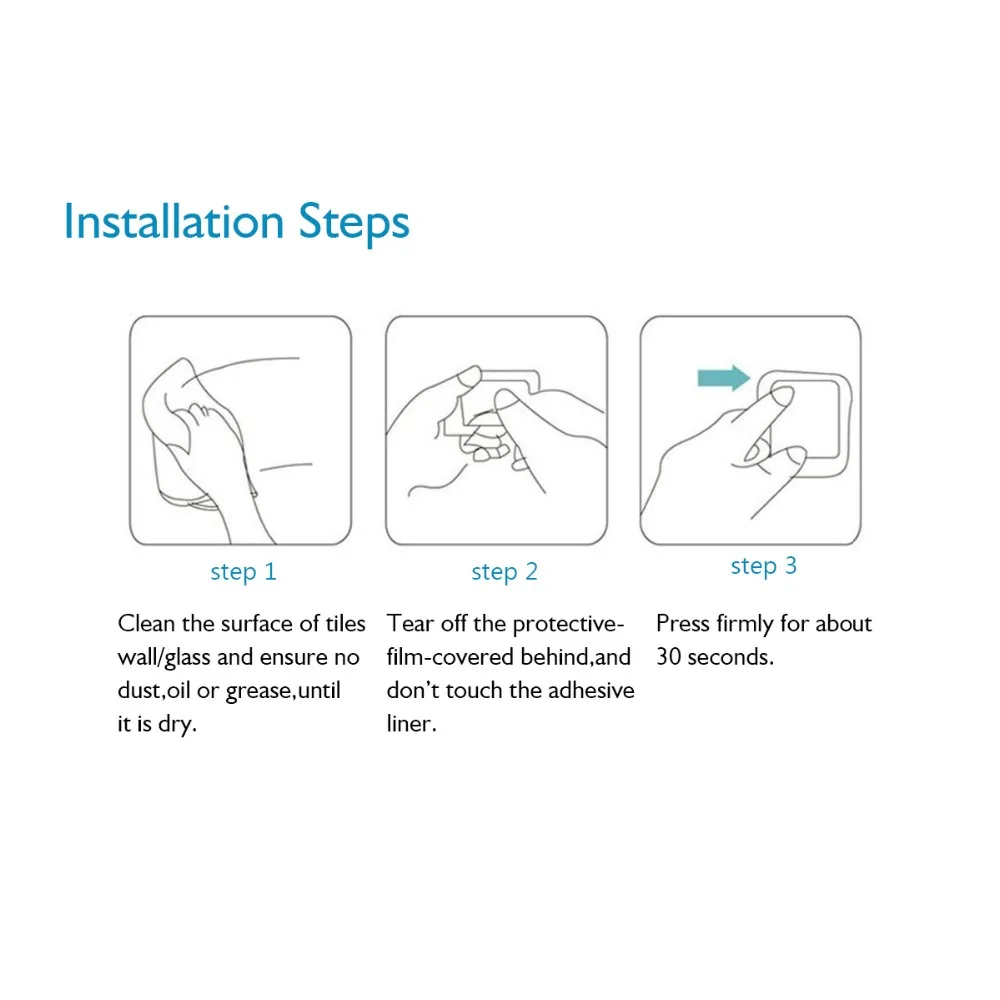 Installation Steps

step 1

Clean the surface of tiles wall/glass and ensure no dust,oil or grease,until it is dry.

step 2

Tear off the protective-film-covered behind,and don't touch the adhesive liner.

step 3

Press firmly for about 30 seconds.