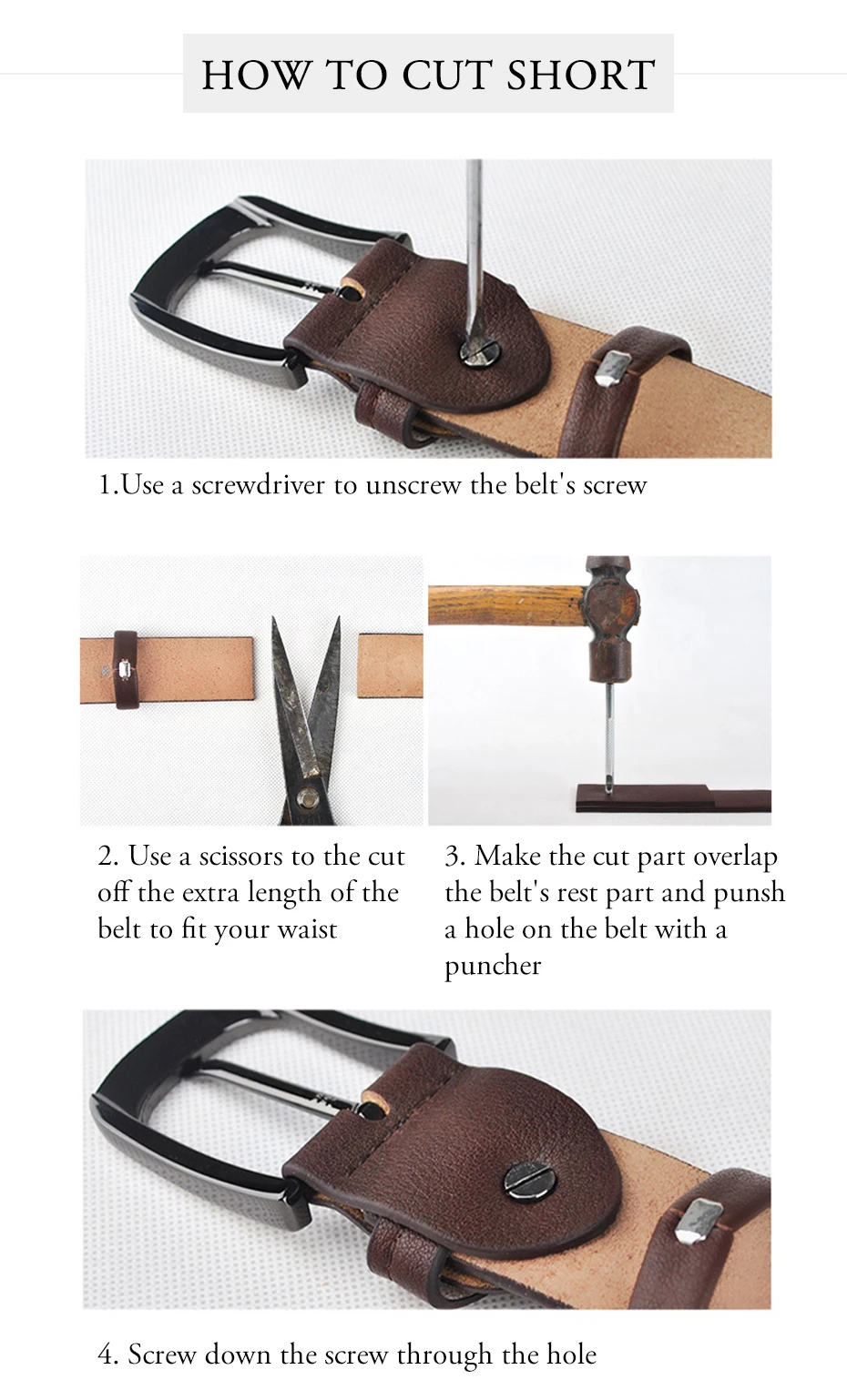 HOW TO CUT SHORT

1.Use a screwdriver to unscrew the belt's screw

2. Use a scissors to the cut off the extra length of the belt to fit your waist

3. Make the cut part overlap the belt's rest part and punsh a hole on the belt with a puncher

4. Screw down the screw through the hole