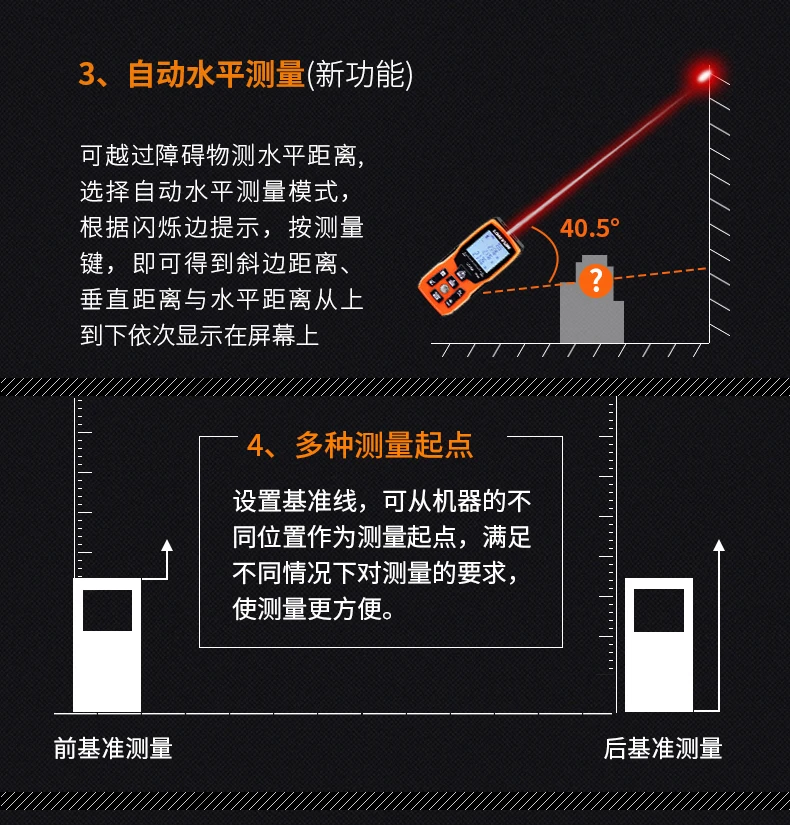 3、自动水平测量(新功能)

可越过障碍物测水平距离，选择自动水平测量模式，根据闪烁边提示，按测量键，即可得到斜边距离、垂直距离与水平距离从上到下依次显示在屏幕上

40.5°

?

4、多种测量起点

设置基准线，可从机器的不同位置作为测量起点，满足不同情况下对测量的要求，使测量更方便。

前基准测量

后基准测量