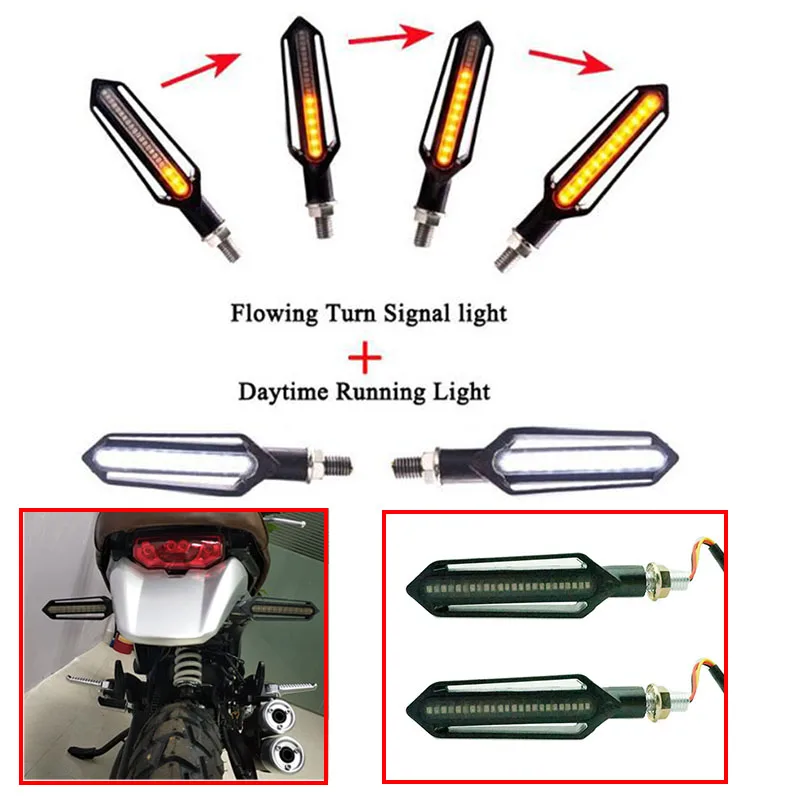 Flowing Turn Signal light
+
Daytime Running Light