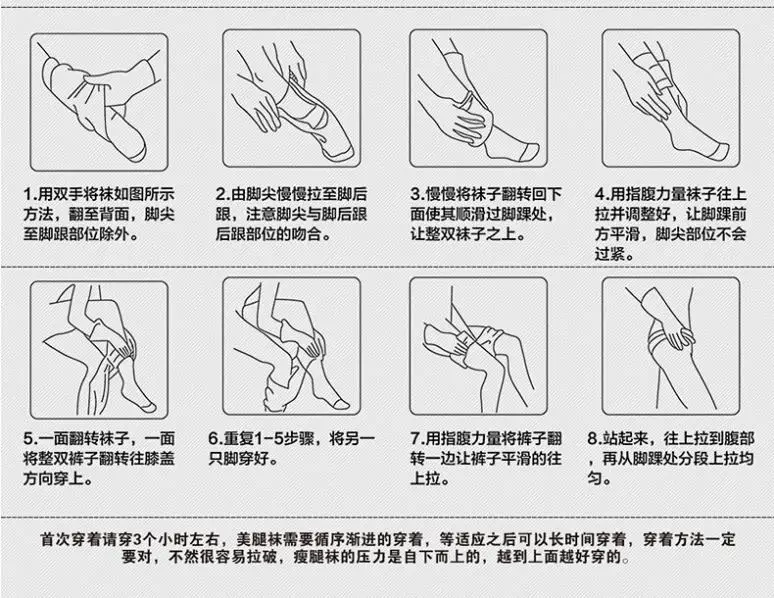 1.用双手将袜如图所示方法，翻至背面，脚尖至脚跟部位除外。

2.由脚尖慢慢拉至脚后跟，注意脚尖与脚后跟后跟部位的吻合。

3.慢慢将袜子翻转回下面使其顺滑过脚踝处，让整双袜子之上。

4.用指腹力量袜子往上拉并调整好，让脚踝前方平滑，脚尖部位不会过紧。

5.一面翻转袜子，一面将整双裤子翻转往膝盖方向穿上。

6.重复1-5步骤，将另一只脚穿好。

7.用指腹力量将裤子翻转一边让裤子平滑的往上拉。

8.站起来，往上拉到腹部，再从脚踝处分段上拉均匀。

首次穿着请穿3个小时左右，美腿袜需要循序渐进的穿着，等适应之后可以长时间穿着，穿着方法一定要对，不然很容易拉破，瘦腿袜的压力是自下而上的，越到上面越好穿的。