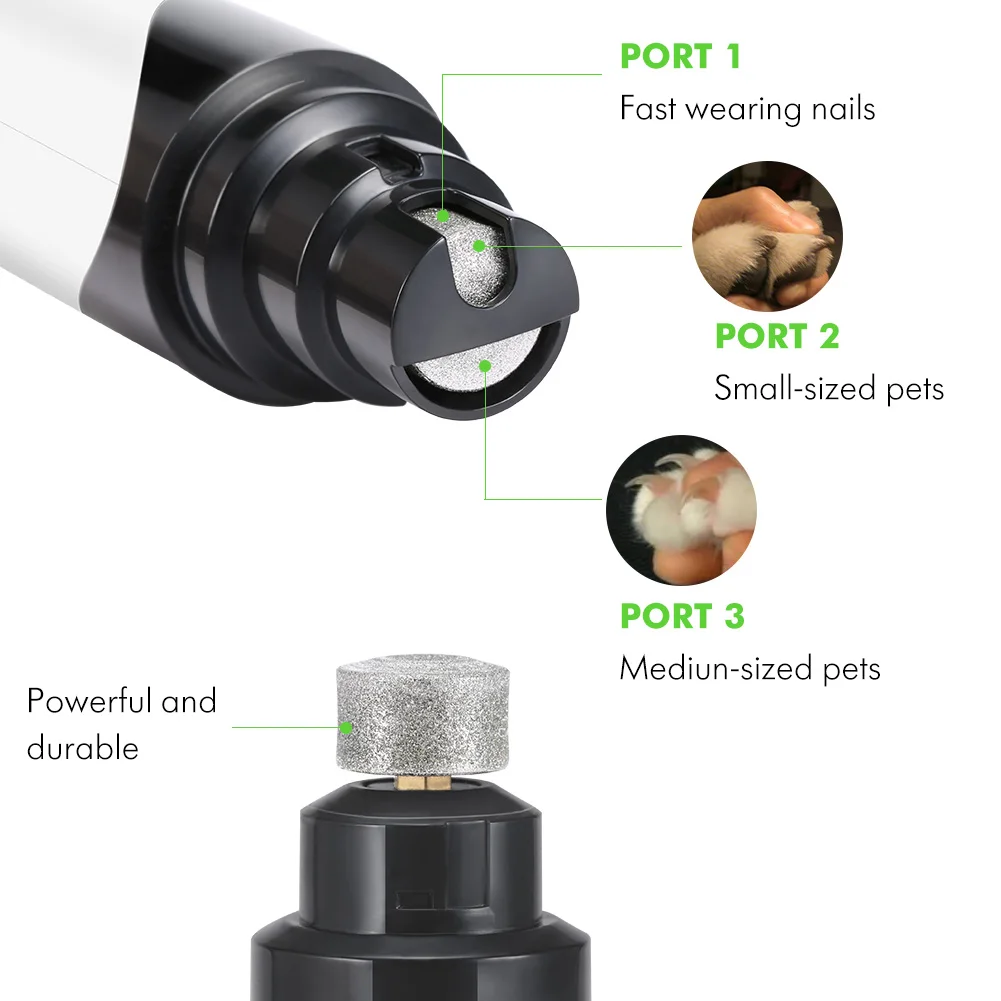 PORT 1
Fast wearing nails

PORT 2
Small-sized pets

PORT 3
Mediun-sized pets

Powerful and durable