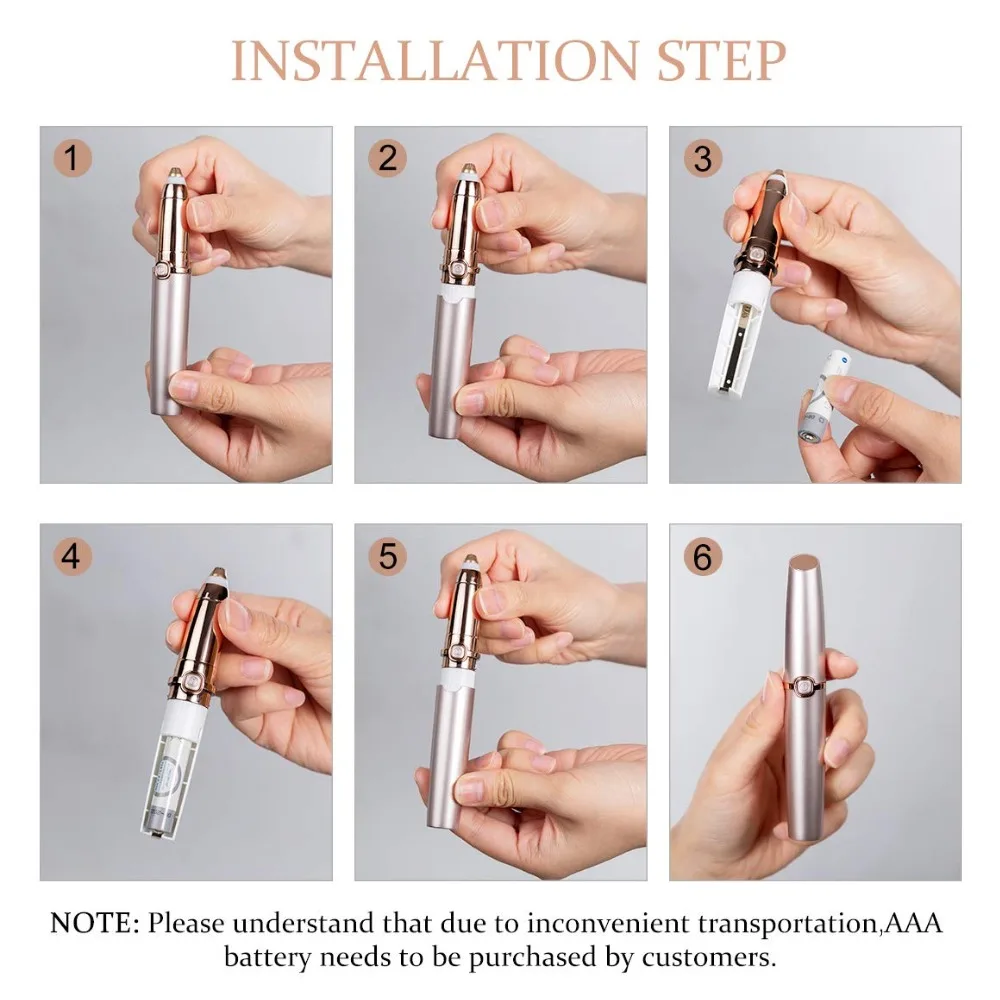 INSTALLATION STEP

1

2

3

4

5

6

NOTE: Please understand that due to inconvenient transportation,AAA battery needs to be purchased by customers.