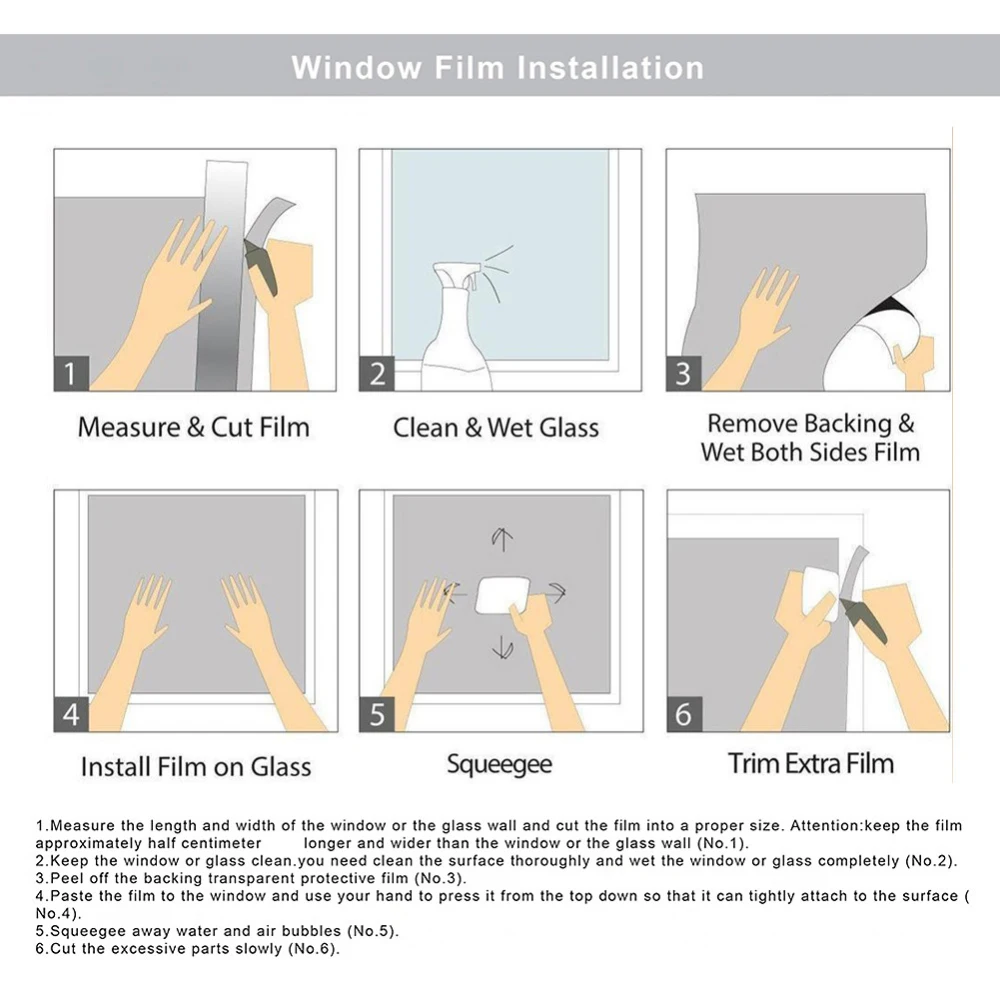 Window Film Installation

1

Measure & Cut Film

2

Clean & Wet Glass

3

Remove Backing & Wet Both Sides Film

4

Install Film on Glass

5

Squeegee

6

Trim Extra Film

1.Measure the length and width of the window or the glass wall and cut the film into a proper size. Attention:keep the film approximately half centimeter longer and wider than the window or the glass wall (No.1).
2.Keep the window or glass clean.you need clean the surface thoroughly and wet the window or glass completely (No.2).
3.Peel off the backing transparent protective film (No.3).
4.Paste the film to the window and use your hand to press it from the top down so that it can tightly attach to the surface ( No.4).
5.Squeegee away water and air bubbles (No.5).
6.Cut the excessive parts slowly (No.6).