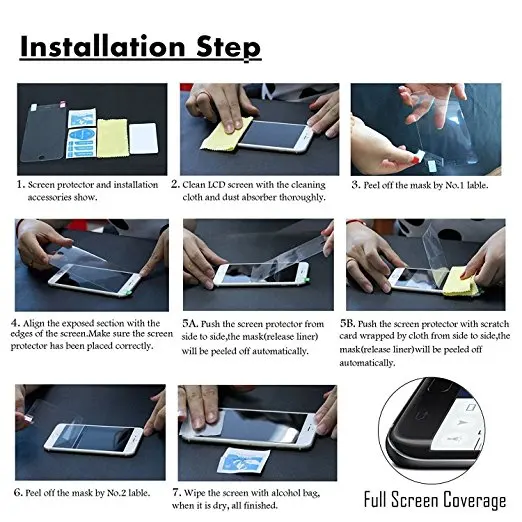 Installation Step

1. Screen protector and installation accessories show.

2. Clean LCD screen with the cleaning cloth and dust absorber thoroughly.

3. Peel off the mask by No.1 lable.

4. Align the exposed section with the edges of the screen.Make sure the screen protector has been placed correctly.

5A. Push the screen protector from side to side,the mask(release liner) will be peeled off automatically.

5B. Push the screen protector with scratch card wrapped by cloth from side to side,the mask(release liner)will be peeled off automatically.

6. Peel off the mask by No.2 lable.

7. Wipe the screen with alcohol bag, when it is dry, all finished.

Full Screen Coverage