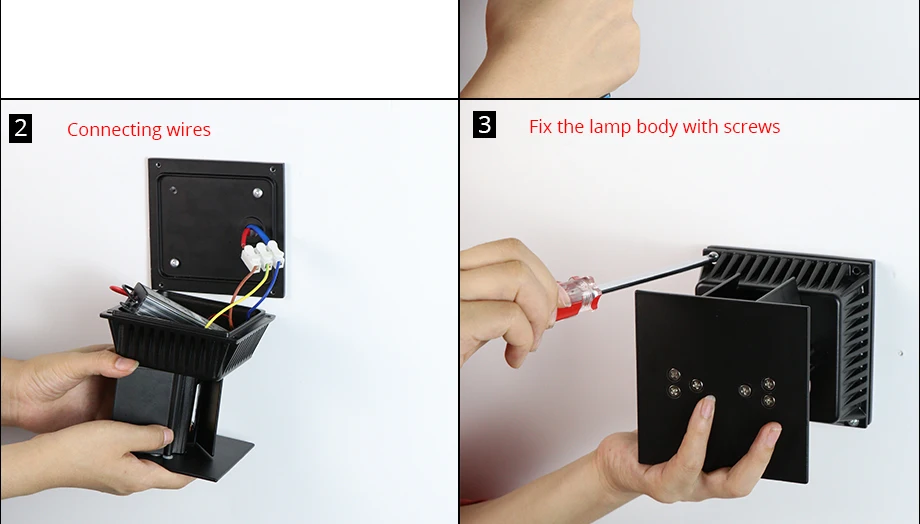 2 Connecting wires

3 Fix the lamp body with screws