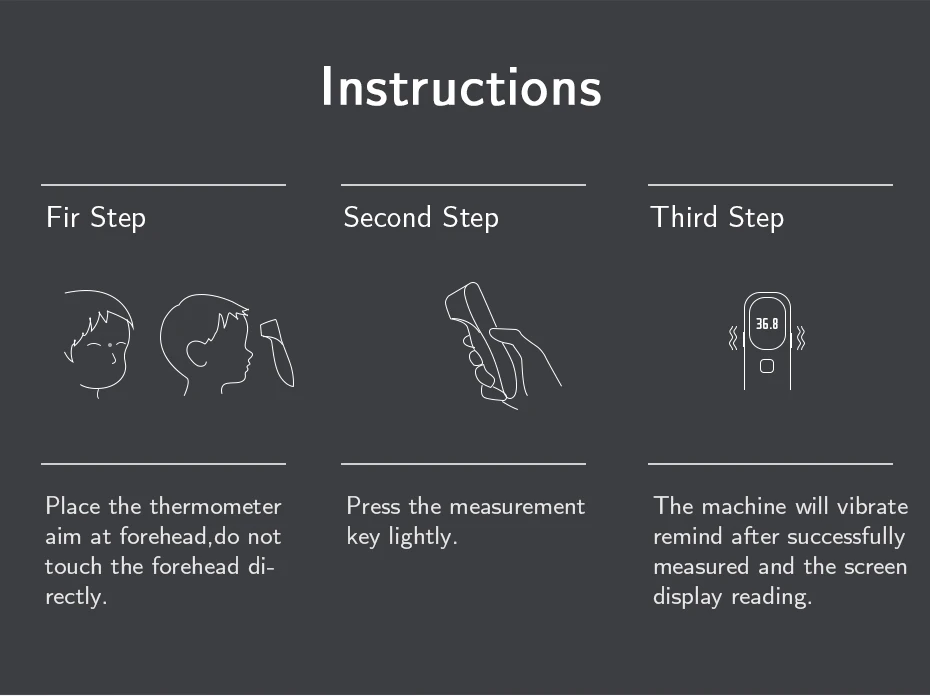 Instructions

Fir Step

Place the thermometer aim at forehead,do not touch the forehead directly.

Second Step

Press the measurement key lightly.

Third Step

36.8

The machine will vibrate remind after successfully measured and the screen display reading.