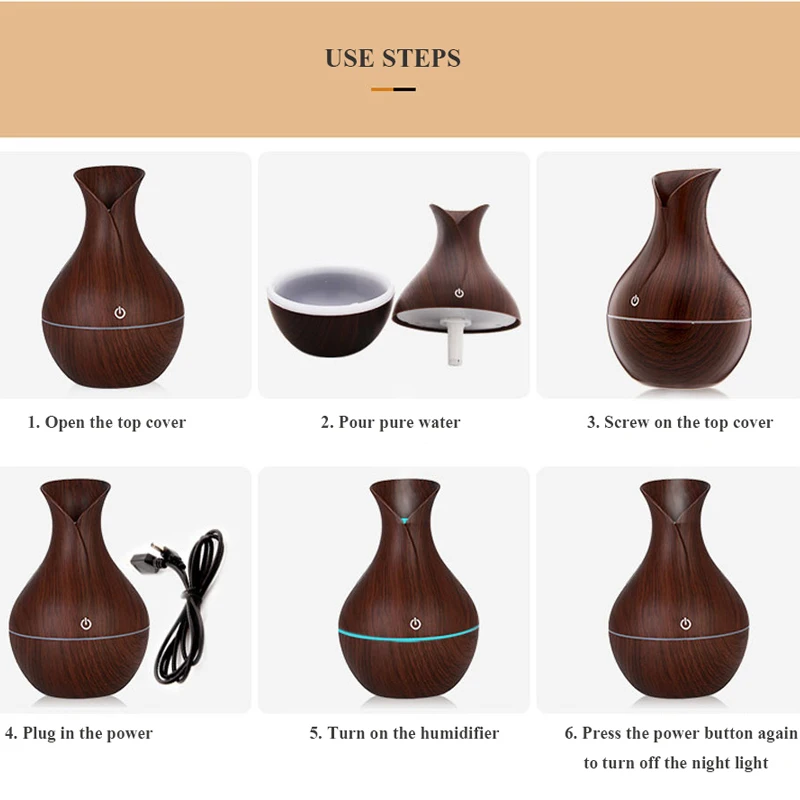 USE STEPS

1. Open the top cover

2. Pour pure water

3. Screw on the top cover

4. Plug in the power

5. Turn on the humidifier

6. Press the power button again to turn off the night light