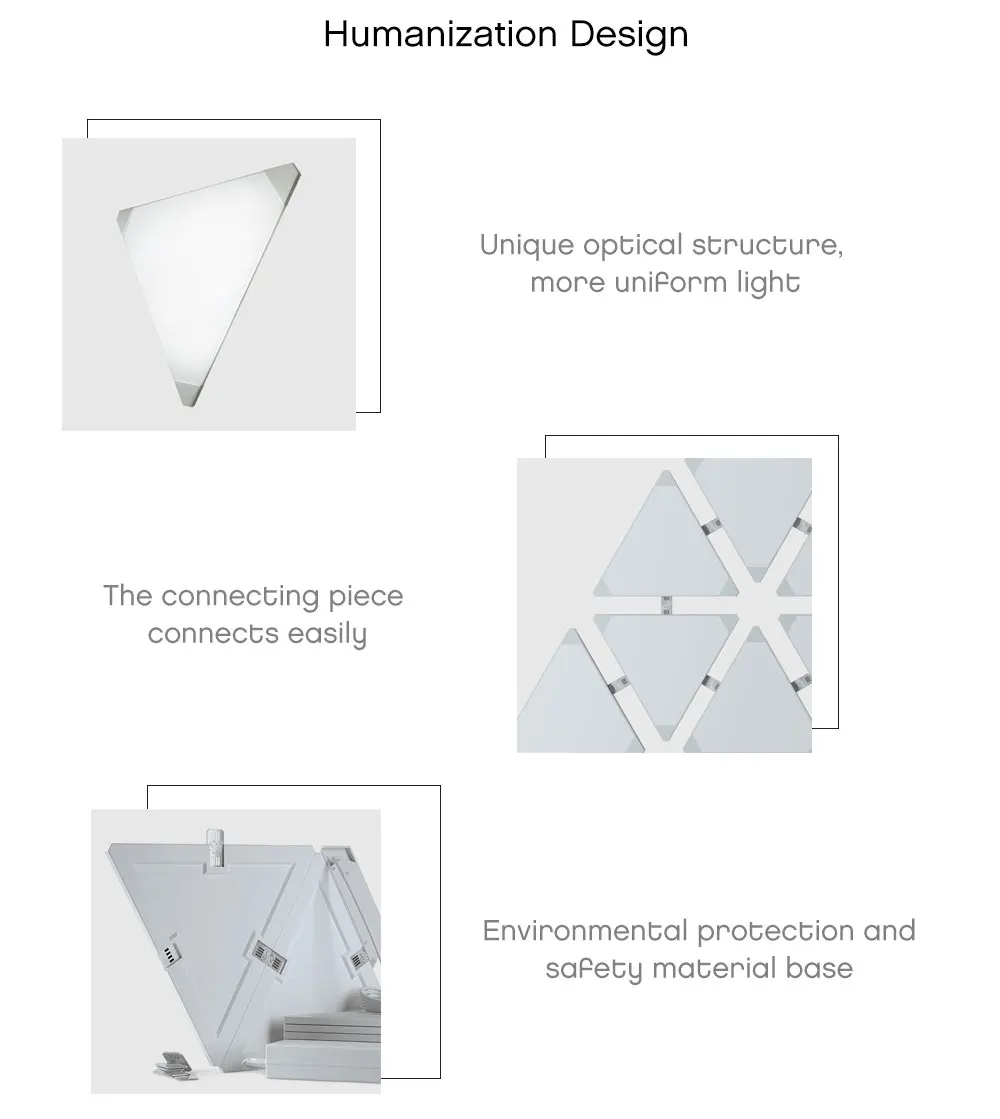 Humanization Design

Unique optical structure, more uniform light

The connecting piece connects easily

Environmental protection and safety material base