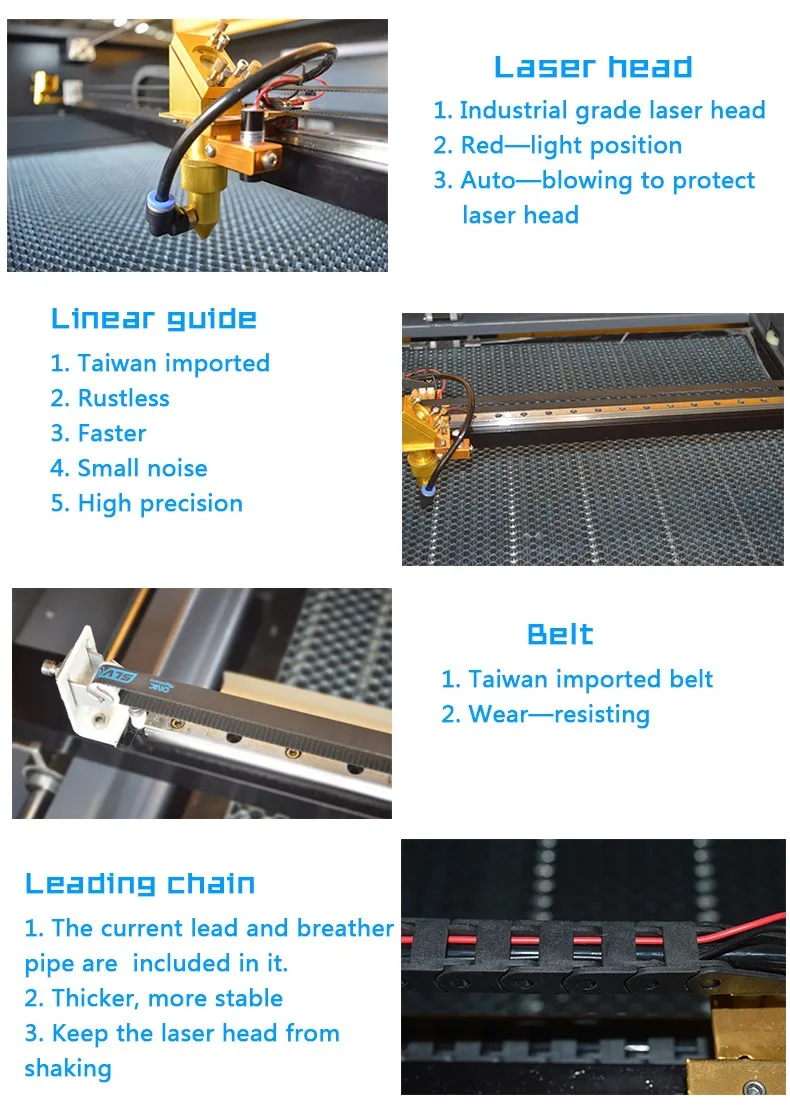 Laser head
1. Industrial grade laser head
2. Red—light position
3. Auto—blowing to protect laser head

Linear guide
1. Taiwan imported
2. Rustless
3. Faster
4. Small noise
5. High precision

Belt
1. Taiwan imported belt
2. Wear—resisting

Leading chain
1. The current lead and breather pipe are included in it.
2. Thicker, more stable
3. Keep the laser head from shaking