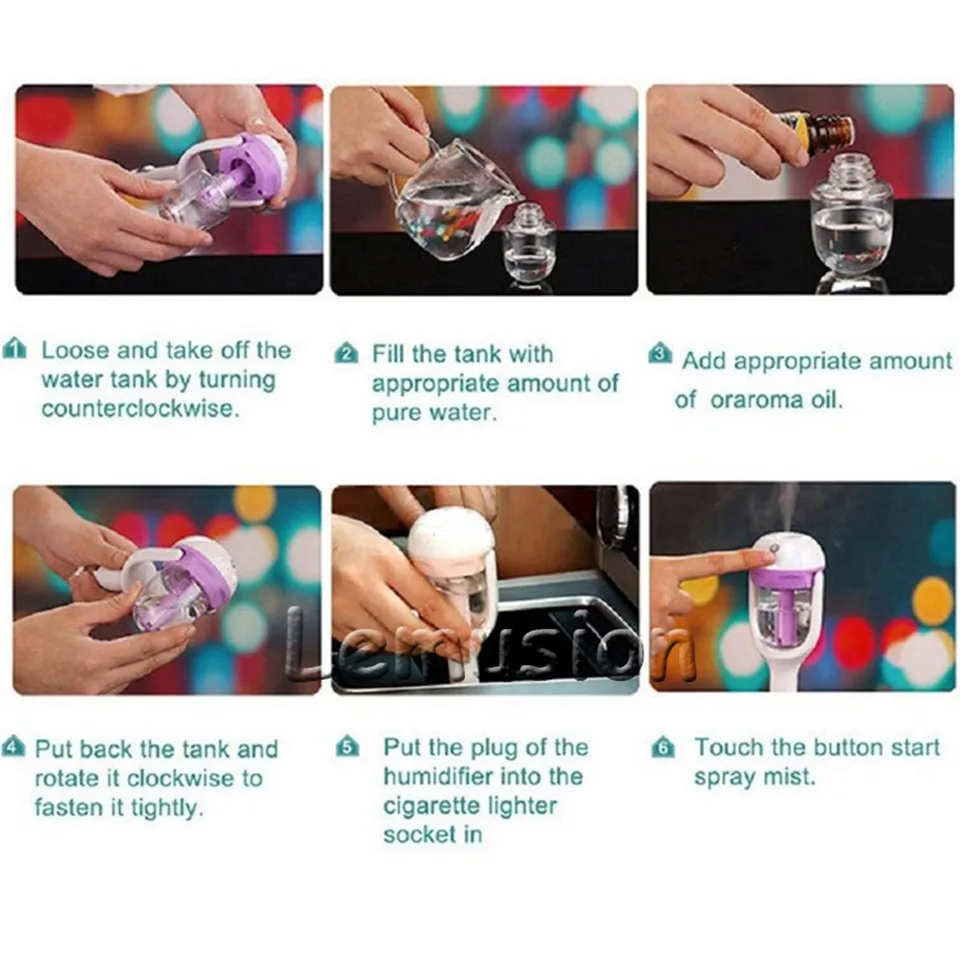 1 Loose and take off the water tank by turning counterclockwise.

2 Fill the tank with appropriate amount of pure water.

3 Add appropriate amount of oraroma oil.

Lemusion

4 Put back the tank and rotate it clockwise to fasten it tightly.

5 Put the plug of the humidifier into the cigarette lighter socket in

6 Touch the button start spray mist.