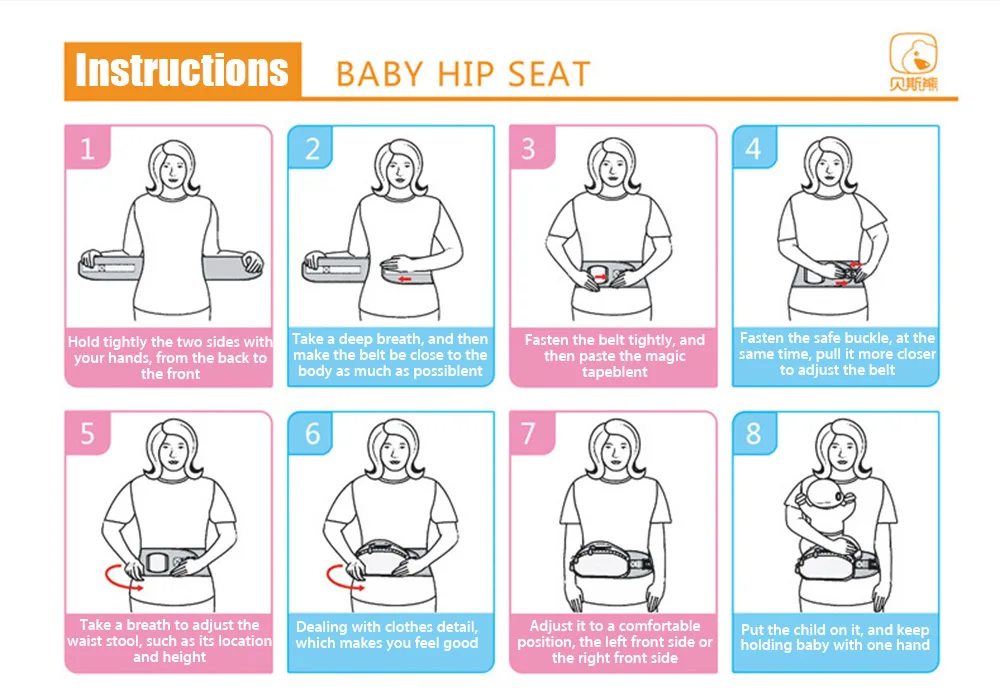 Instructions BABY HIP SEAT

贝斯熊

1
Hold tightly the two sides with your hands, from the back to the front

2
Take a deep breath, and then make the belt be close to the body as much as possiblent

3
Fasten the belt tightly, and then paste the magic tapeblent

4
Fasten the safe buckle, at the same time, pull it more closer to adjust the belt

5
Take a breath to adjust the waist stool, such as its location and height

6
Dealing with clothes detail, which makes you feel good

7
Adjust it to a comfortable position, the left front side or the right front side

8
Put the child on it, and keep holding baby with one hand