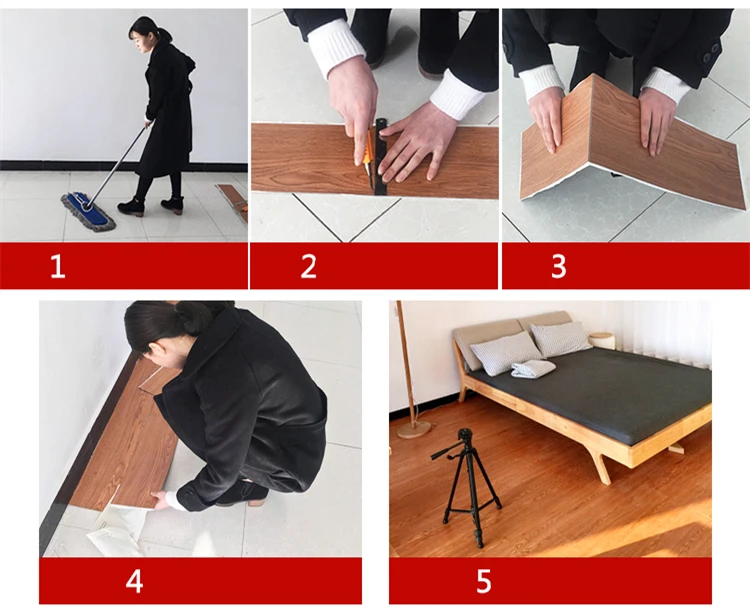 1

2

3

4

5