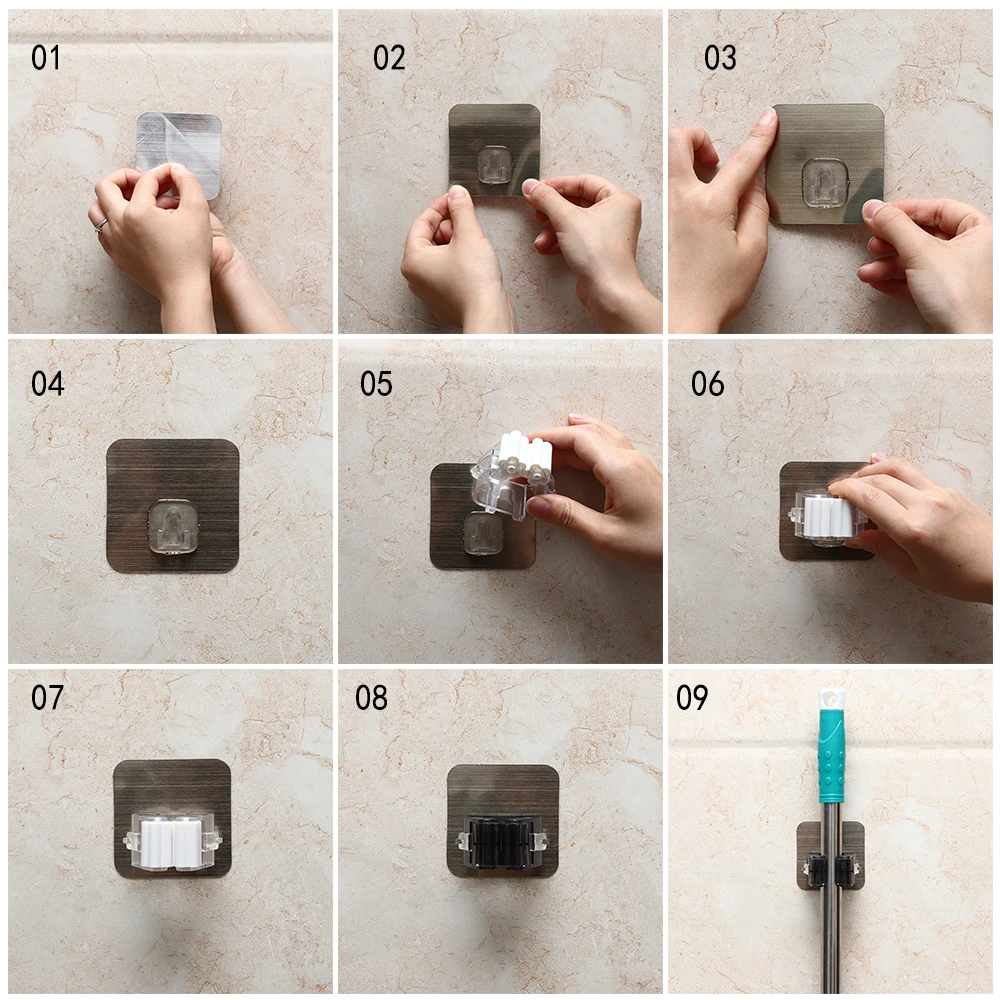 01

02

03

04

05

06

07

08

09