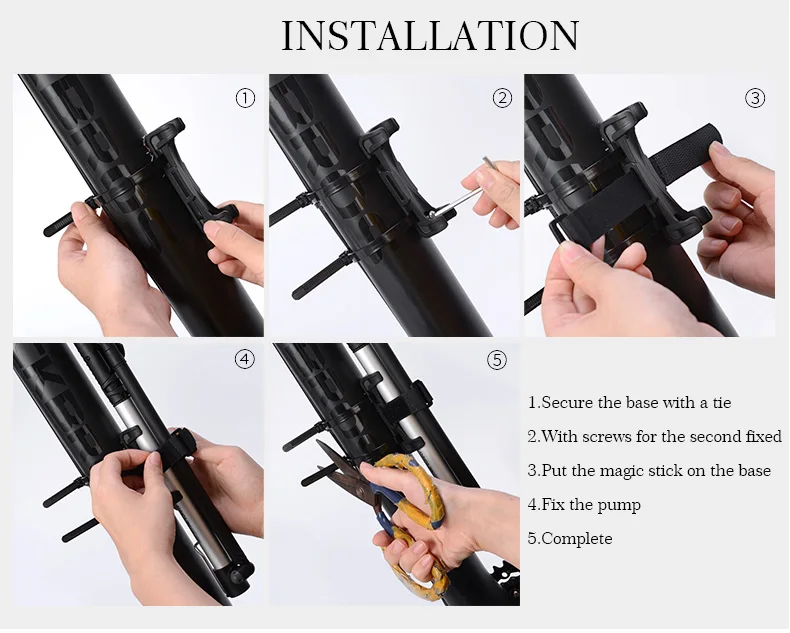 INSTALLATION

①

②

③

④

⑤

1.Secure the base with a tie

2.With screws for the second fixed

3.Put the magic stick on the base

4.Fix the pump

5.Complete