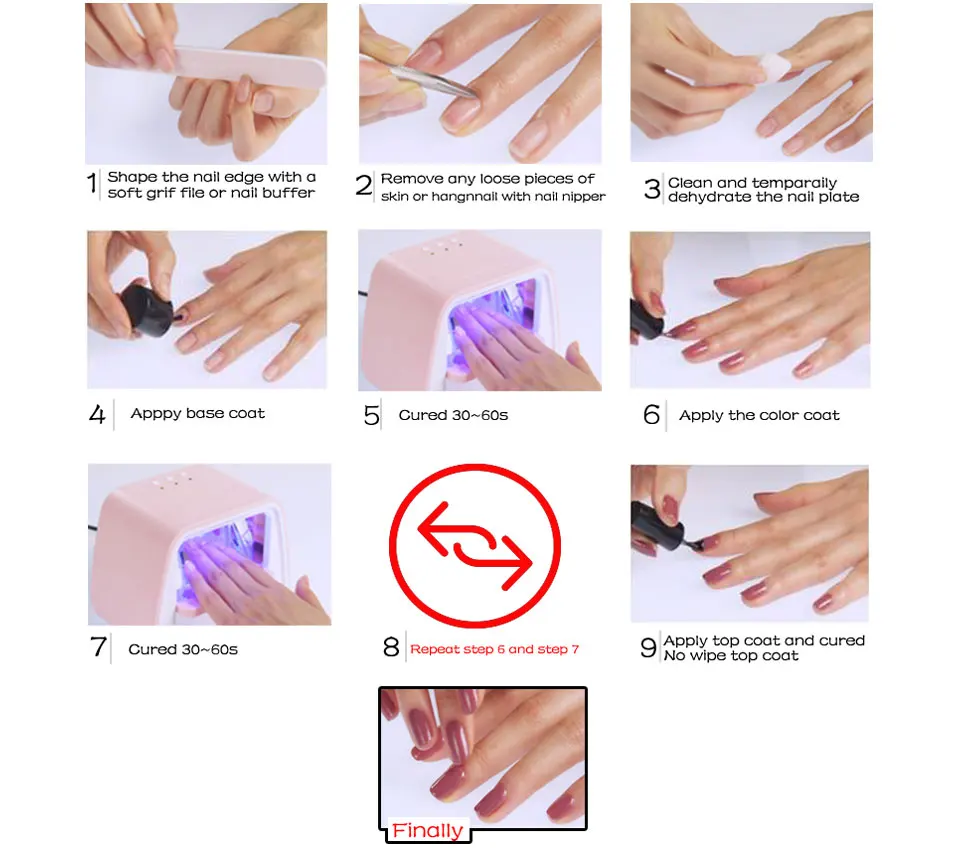 1 Shape the nail edge with a soft grif file or nail buffer

2 Remove any loose pieces of skin or hangnnail with nail nipper

3 Clean and temparaily dehydrate the nail plate

4 Apppy base coat

5 Cured 30~60s

6 Apply the color coat

7 Cured 30~60s

8 Repeat step 6 and step 7

9 Apply top coat and cured No wipe top coat

Finally