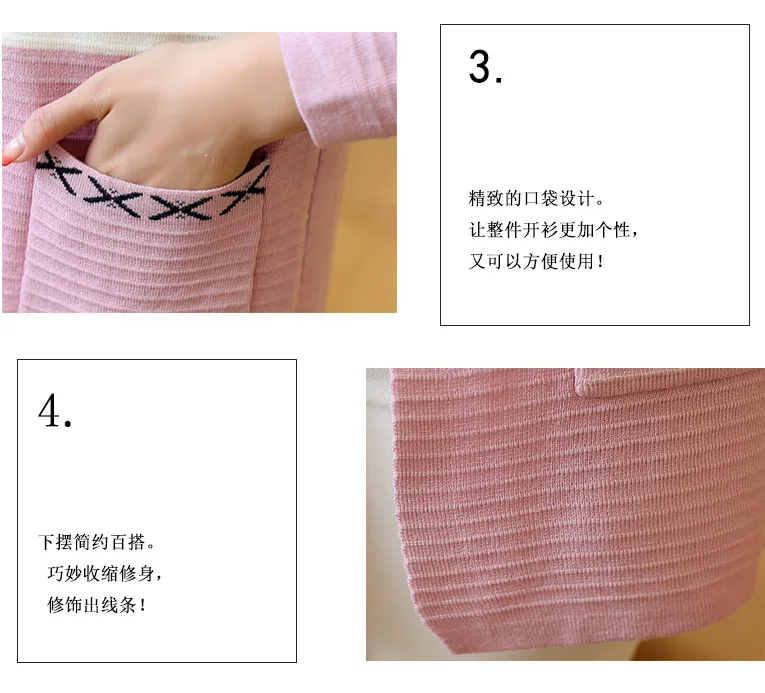 3.

精致的口袋设计。
让整件开衫更加个性，
又可以方便使用！

4.

下摆简约百搭。
巧妙收缩修身，
修饰出线条！