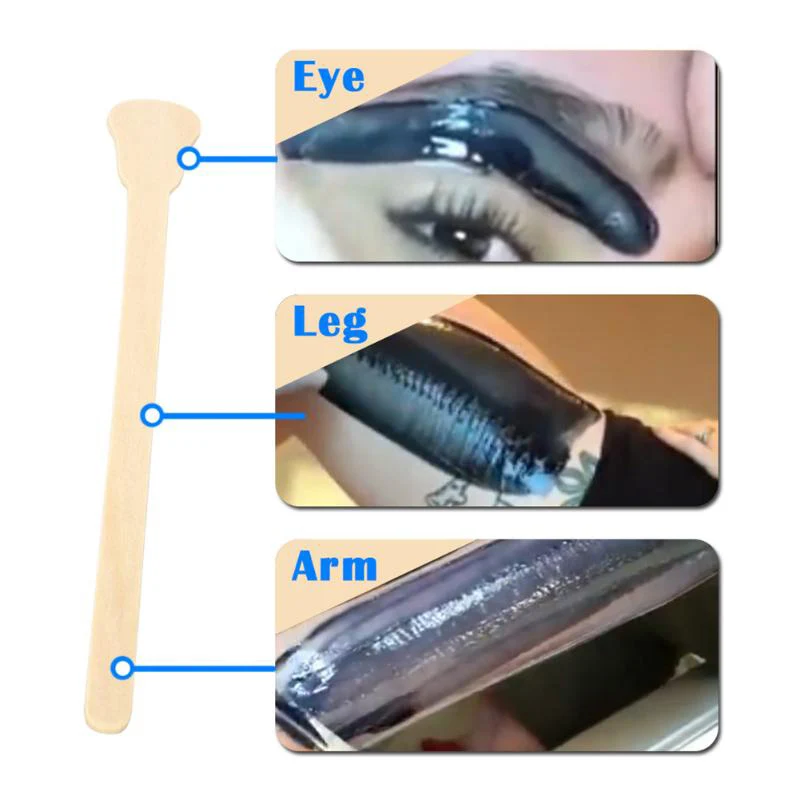 Eye

Leg

Arm