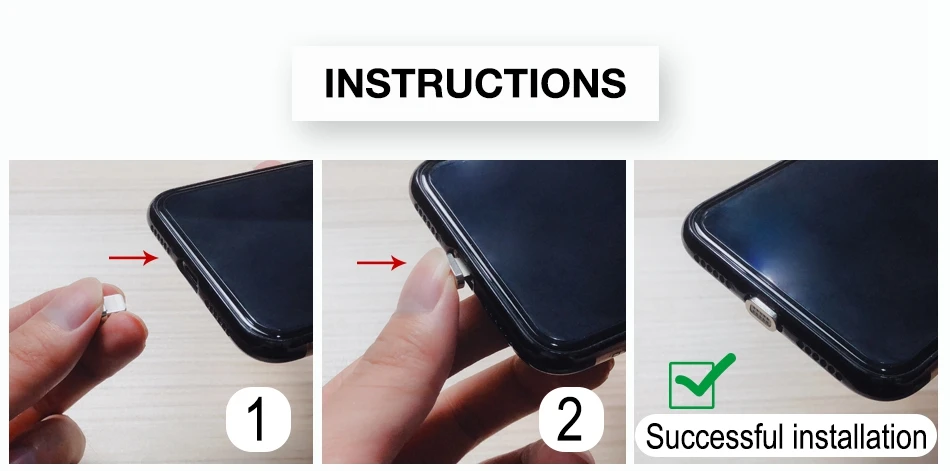 INSTRUCTIONS

1

2

Successful installation