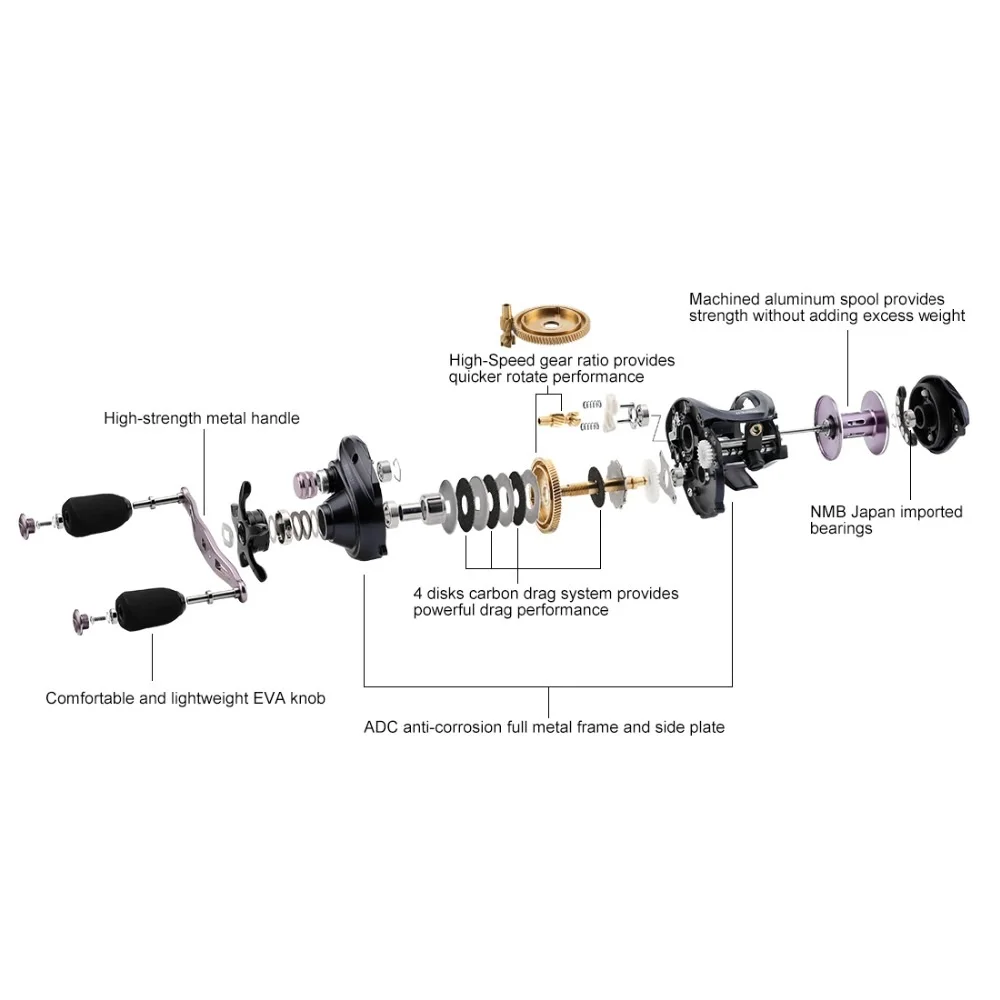 Machined aluminum spool provides strength without adding excess weight

High-Speed gear ratio provides quicker rotate performance

High-strength metal handle

NMB Japan imported bearings

4 disks carbon drag system provides powerful drag performance

Comfortable and lightweight EVA knob

ADC anti-corrosion full metal frame and side plate