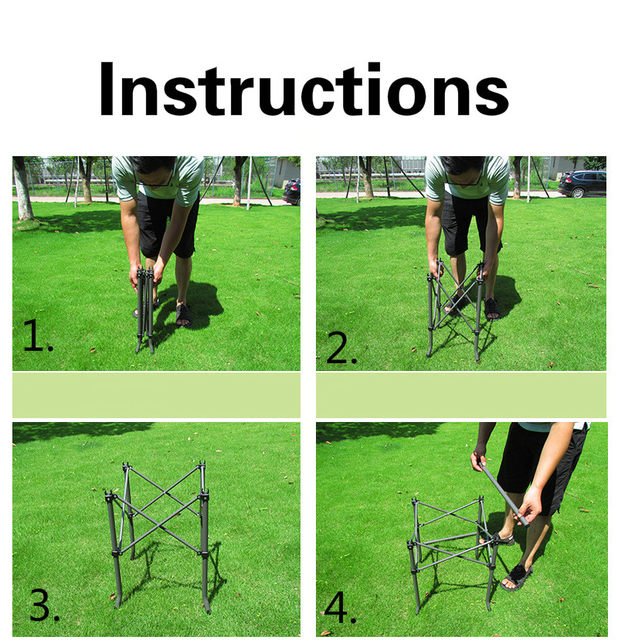 Instructions

1.

2.

3.

4.