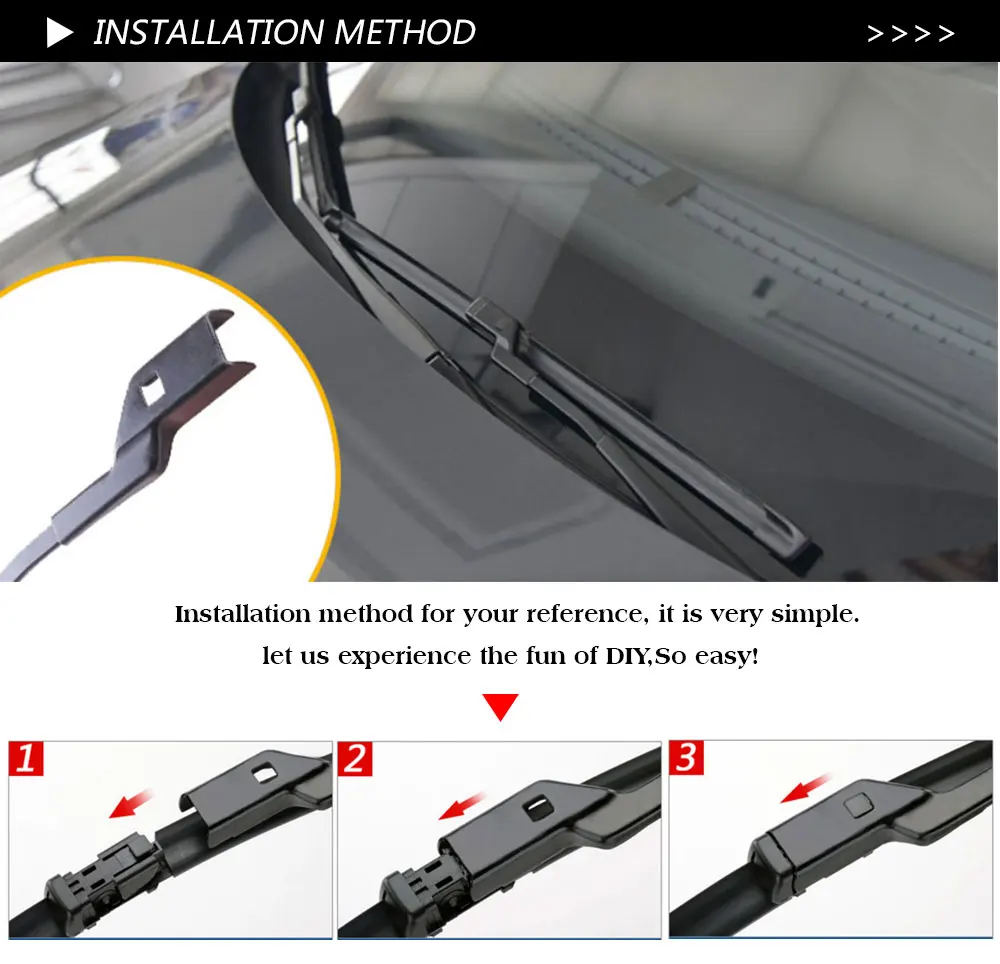 INSTALLATION METHOD

>>>>

Installation method for your reference, it is very simple.

let us experience the fun of DIY,So easy!

1

2

3