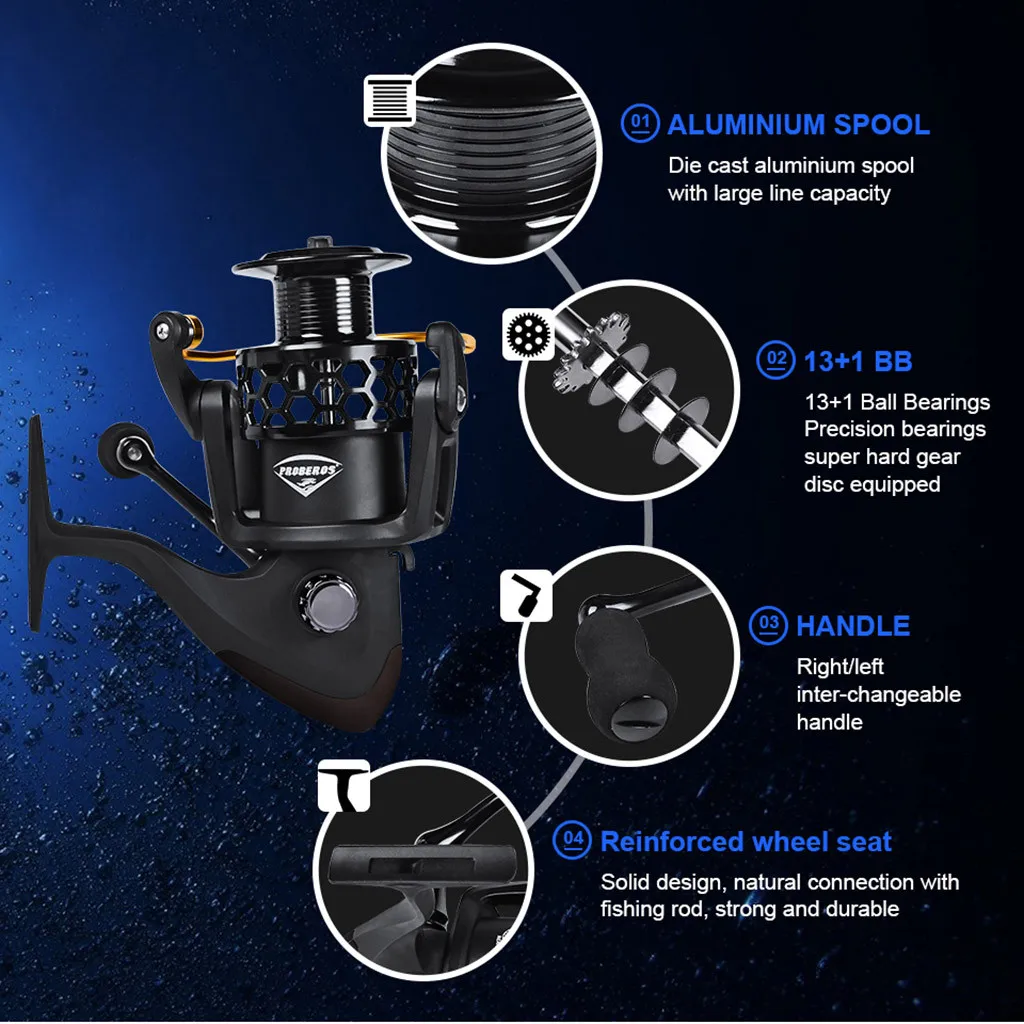 PROBEROS

01 ALUMINIUM SPOOL
Die cast aluminium spool with large line capacity

02 13+1 BB
13+1 Ball Bearings
Precision bearings super hard gear disc equipped

03 HANDLE
Right/left inter-changeable handle

04 Reinforced wheel seat
Solid design, natural connection with fishing rod, strong and durable