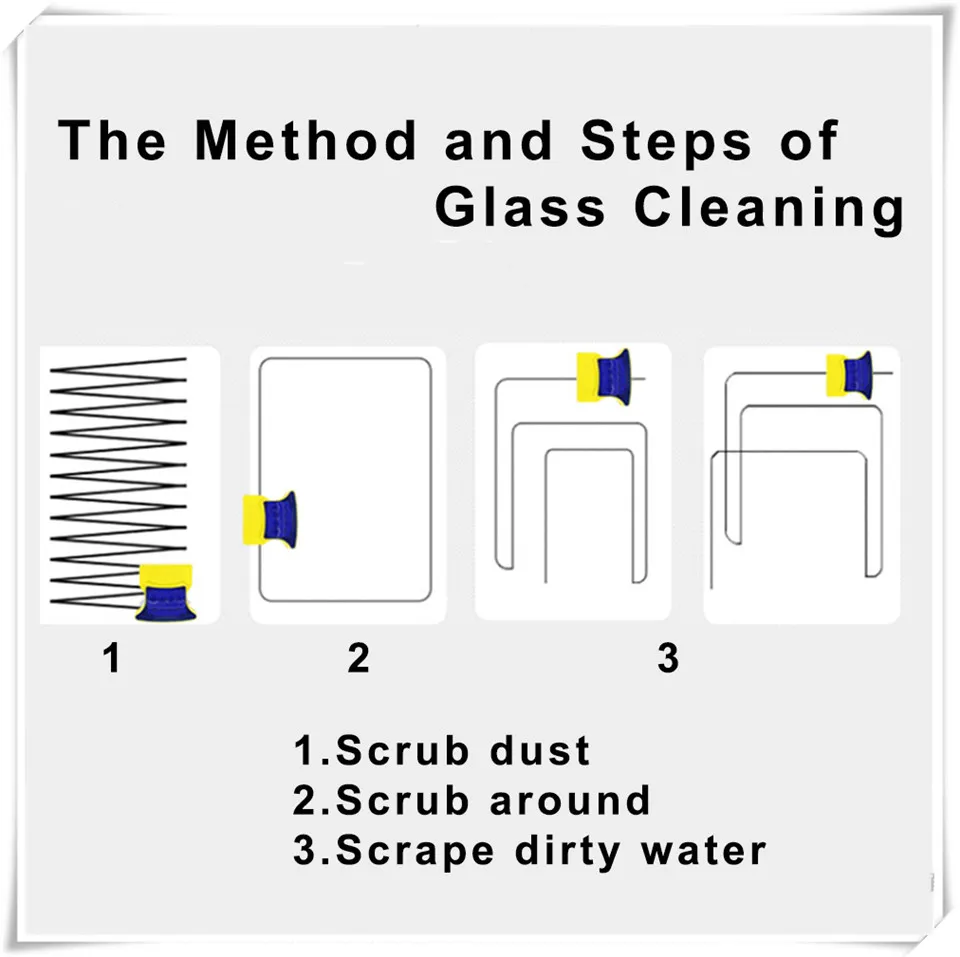 The Method and Steps of Glass Cleaning

1

2

3

1.Scrub dust
2.Scrub around
3.Scrape dirty water