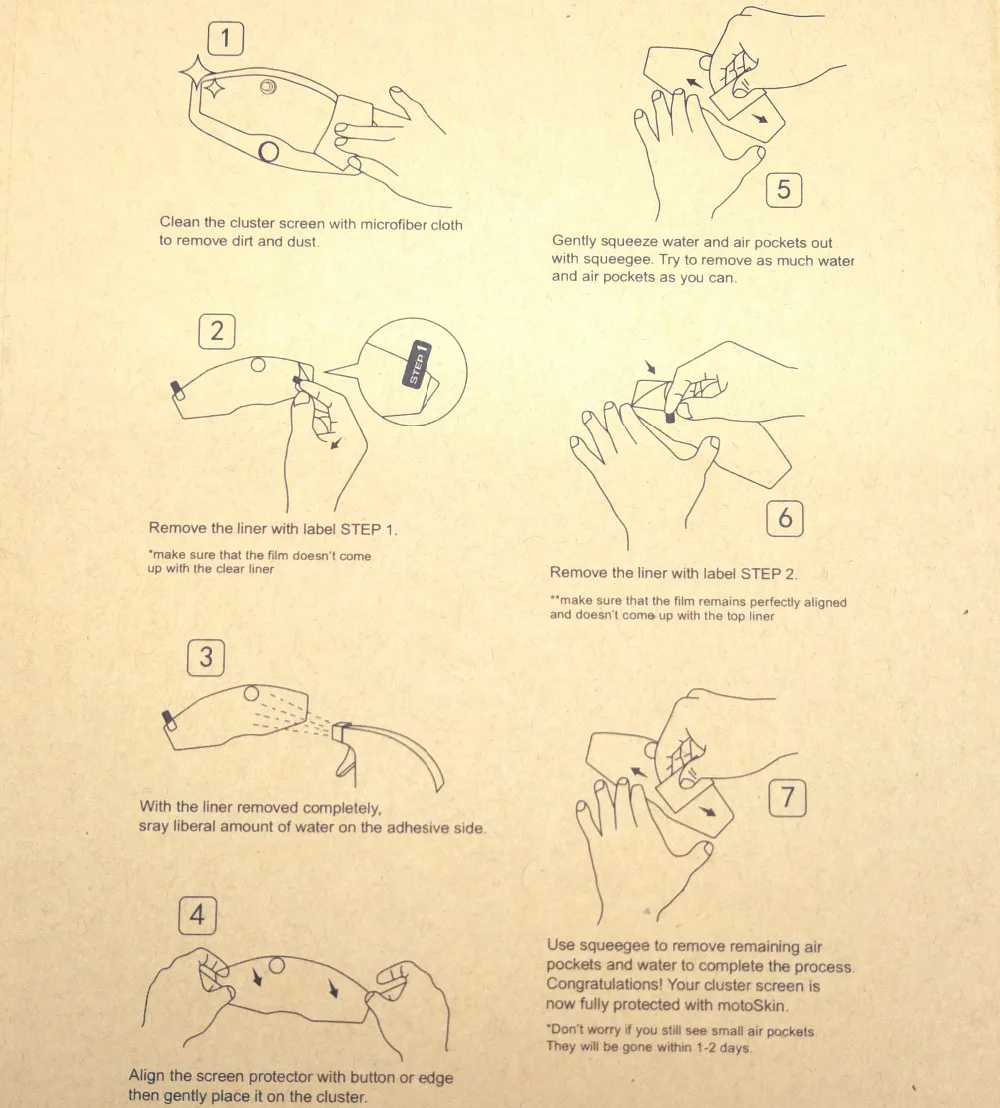 1

Clean the cluster screen with microfiber cloth to remove dirt and dust.

2

STEP 1

Remove the liner with label STEP 1.

*make sure that the film doesn't come up with the clear liner

3

With the liner removed completely, sray liberal amount of water on the adhesive side.

4

Align the screen protector with button or edge then gently place it on the cluster.

5

Gently squeeze water and air pockets out with squeegee. Try to remove as much water and air pockets as you can.

6

Remove the liner with label STEP 2.

**make sure that the film remains perfectly aligned and doesn't come up with the top liner

7

Use squeegee to remove remaining air pockets and water to complete the process. Congratulations! Your cluster screen is now fully protected with motoSkin.

*Don't worry if you still see small air pockets. They will be gone within 1-2 days.