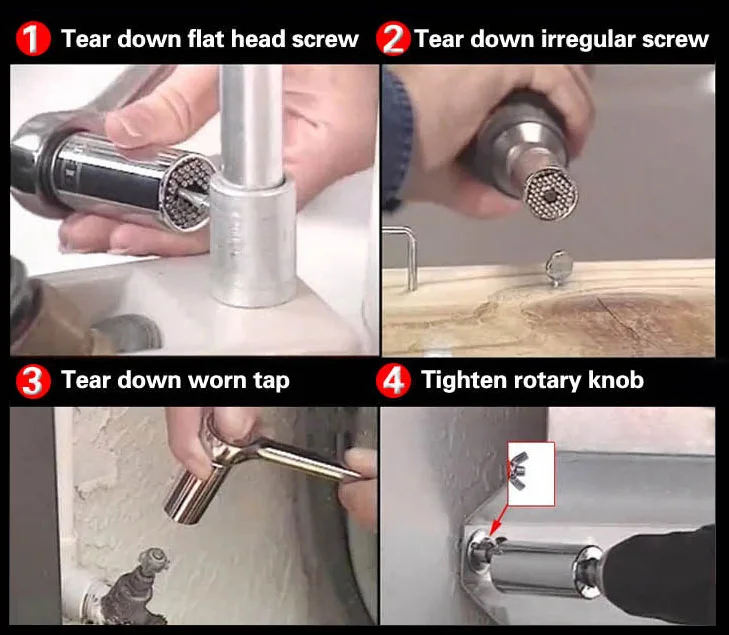 1 Tear down flat head screw

2 Tear down irregular screw

3 Tear down worn tap

4 Tighten rotary knob