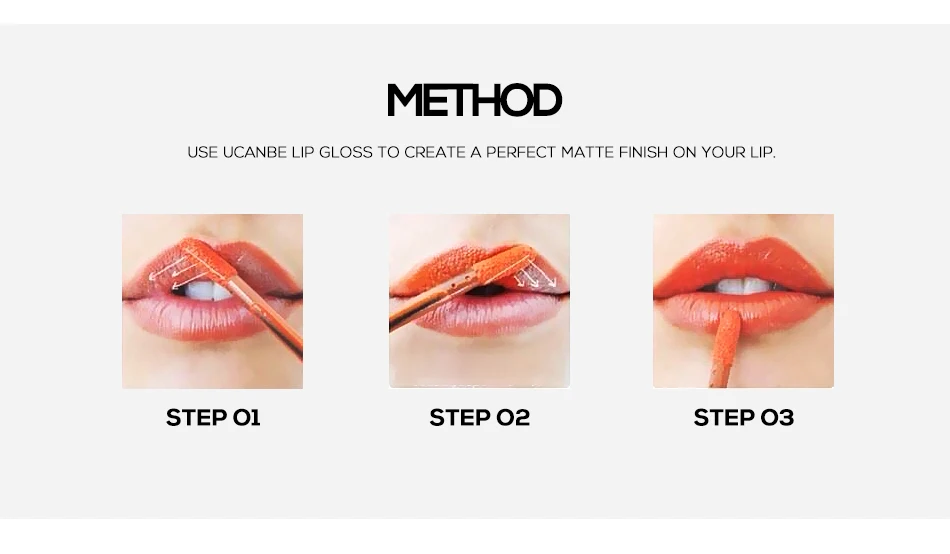 METHOD

USE UCANBE LIP GLOSS TO CREATE A PERFECT MATTE FINISH ON YOUR LIP.

STEP 01

STEP 02

STEP 03