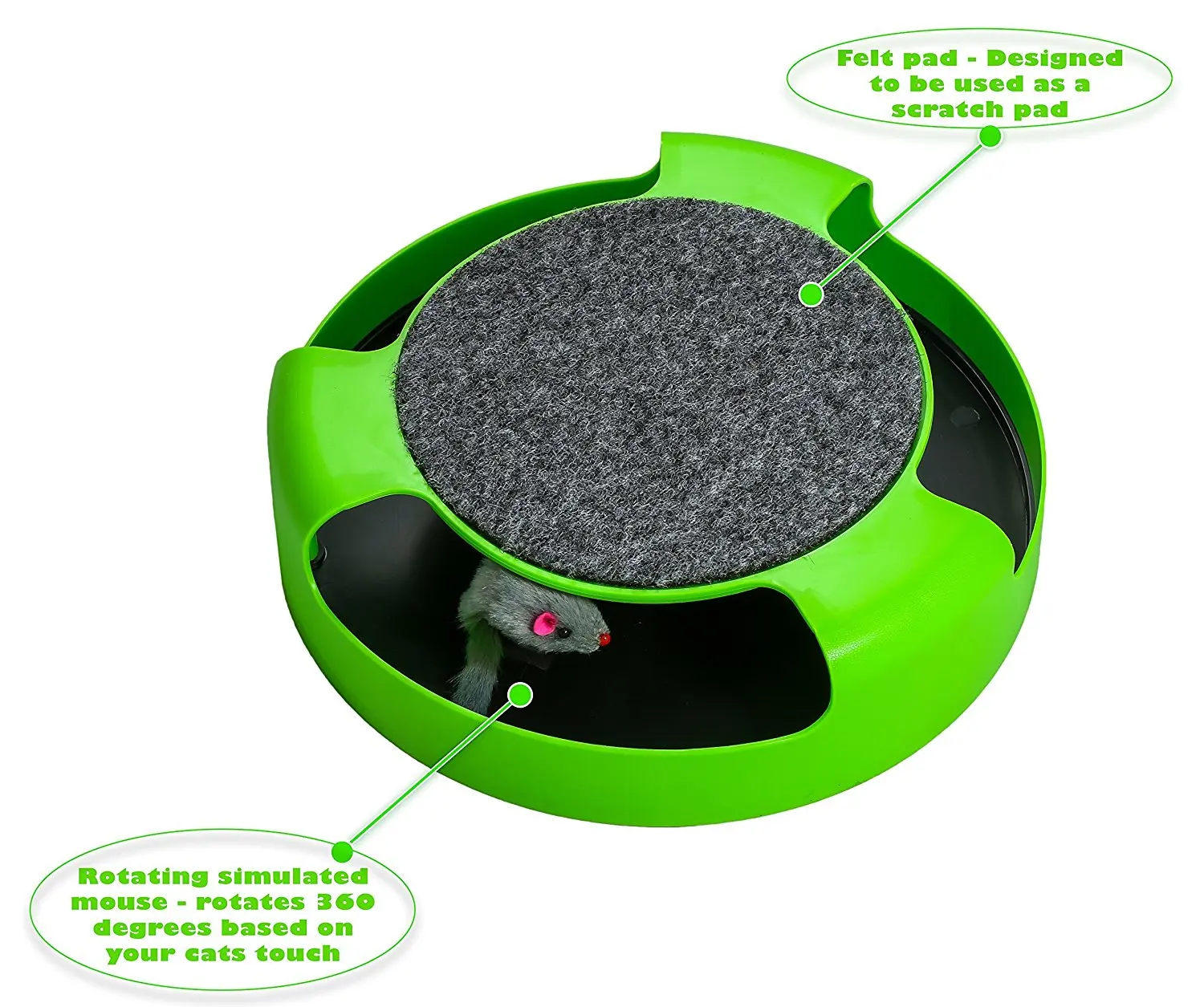 Felt pad - Designed to be used as a scratch pad

Rotating simulated mouse - rotates 360 degrees based on your cats touch