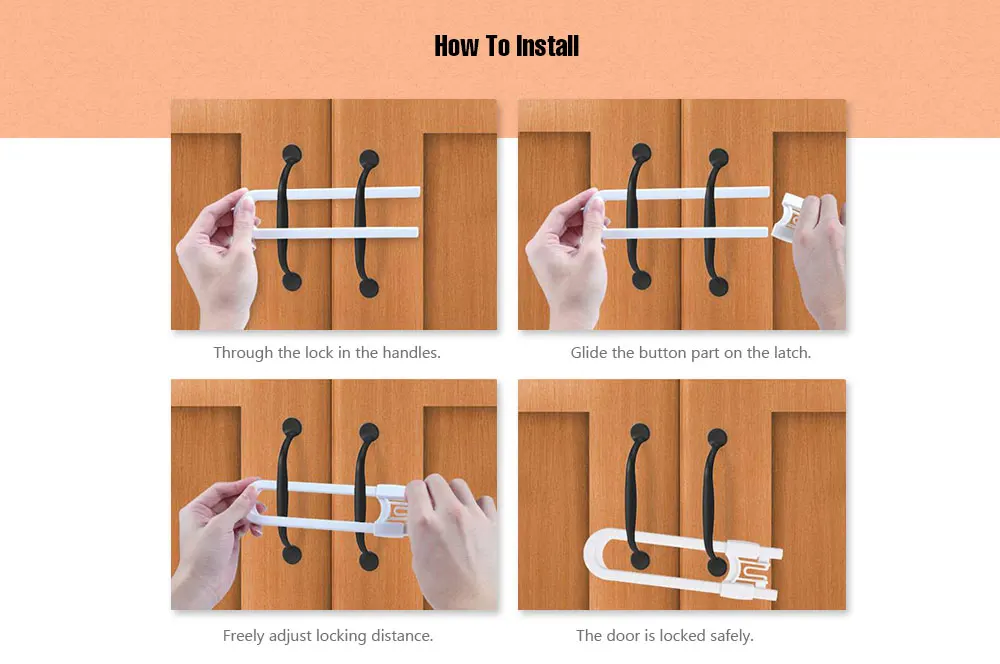 How To Install

Through the lock in the handles.

Glide the button part on the latch.

Freely adjust locking distance.

The door is locked safely.