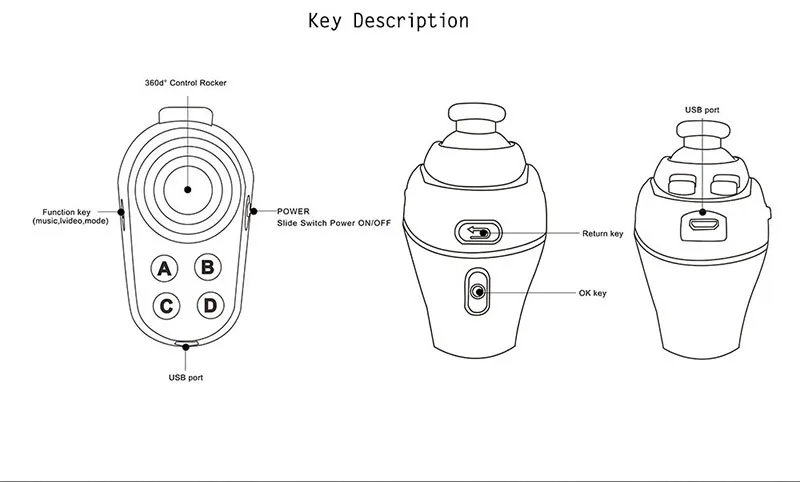 Key Description

360d° Control Rocker

Function key
(music,lvideo,mode)

POWER
Slide Switch Power ON/OFF

A B
C D

USB port

Return key

OK key

USB port