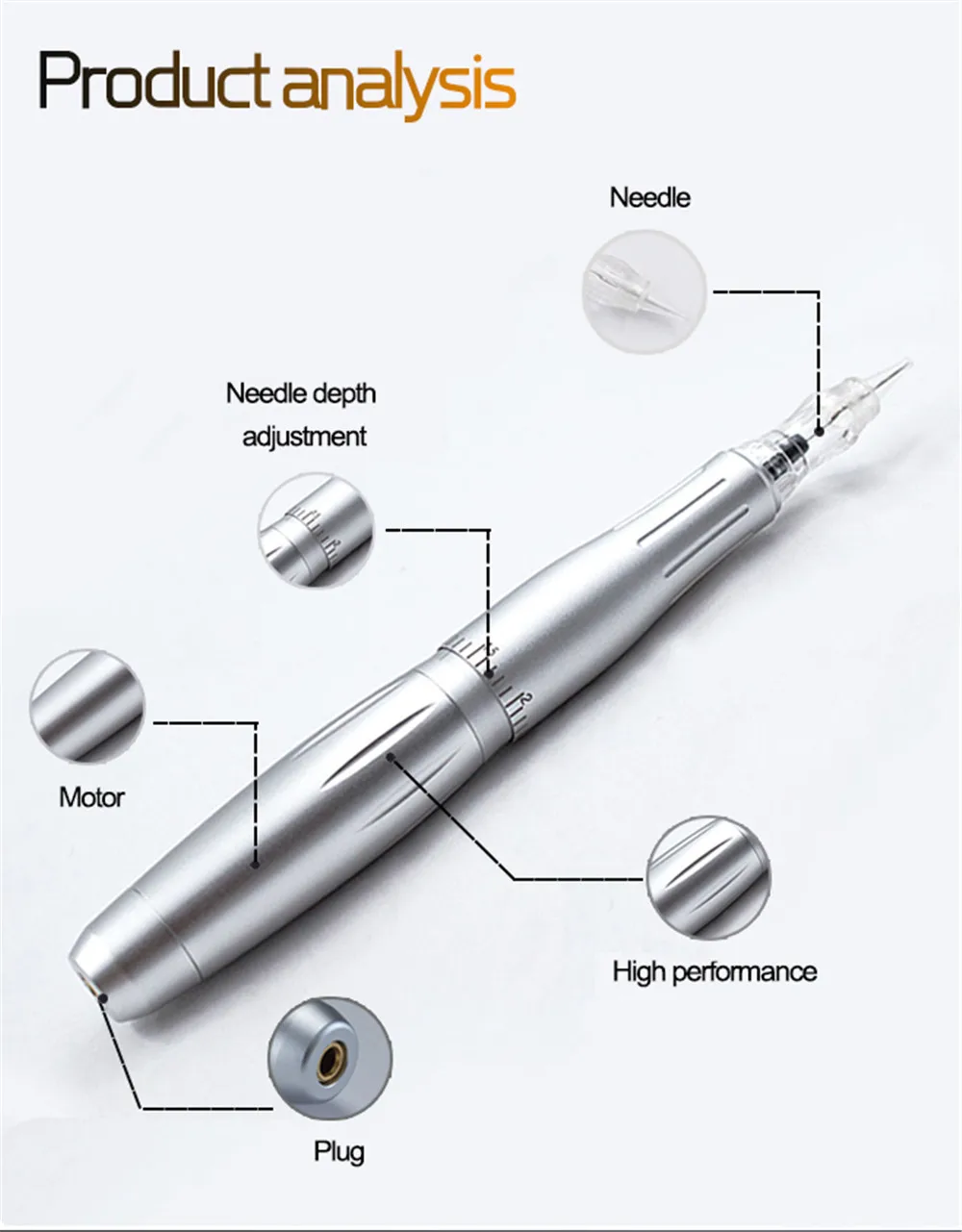 Product analysis

Needle

Needle depth adjustment

Motor

High performance

Plug