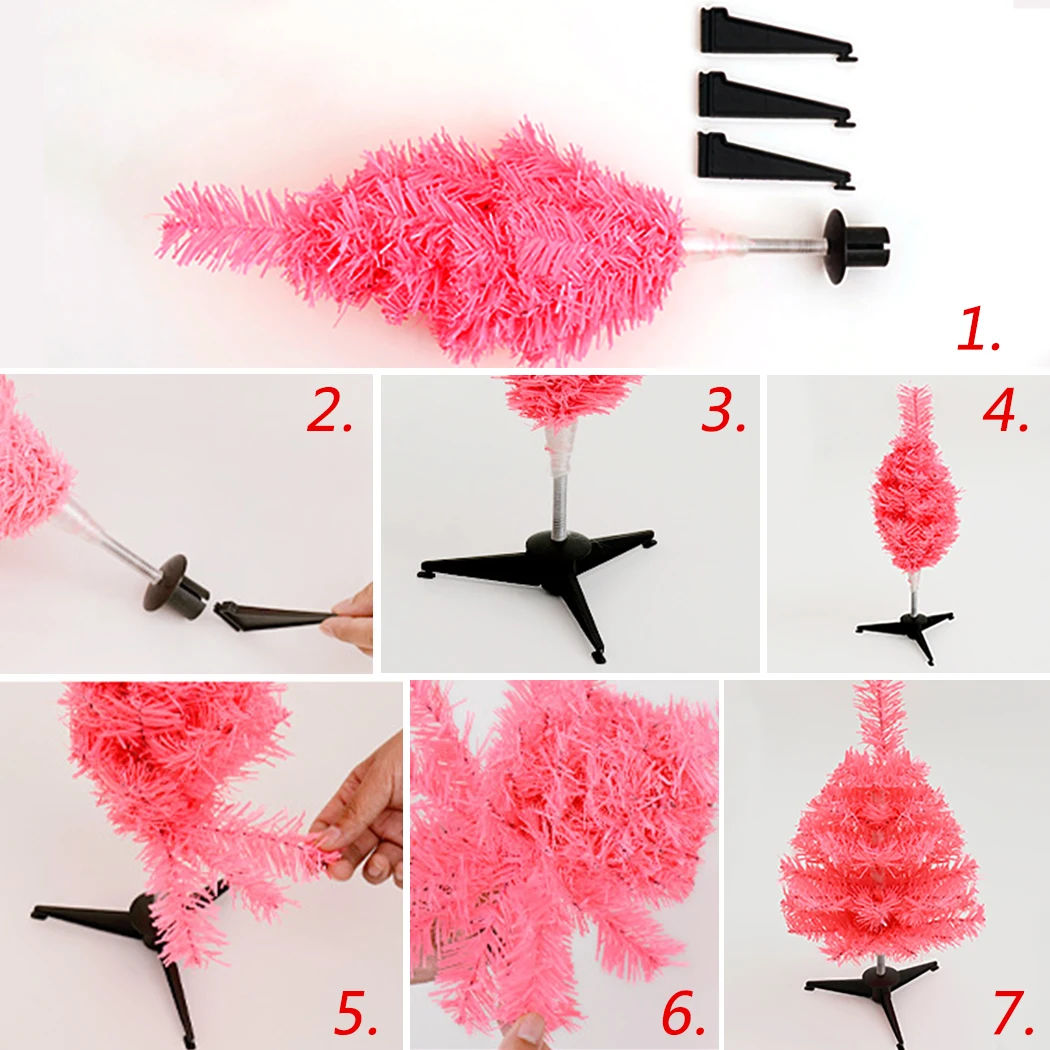 1.

2.

3.

4.

5.

6.

7.