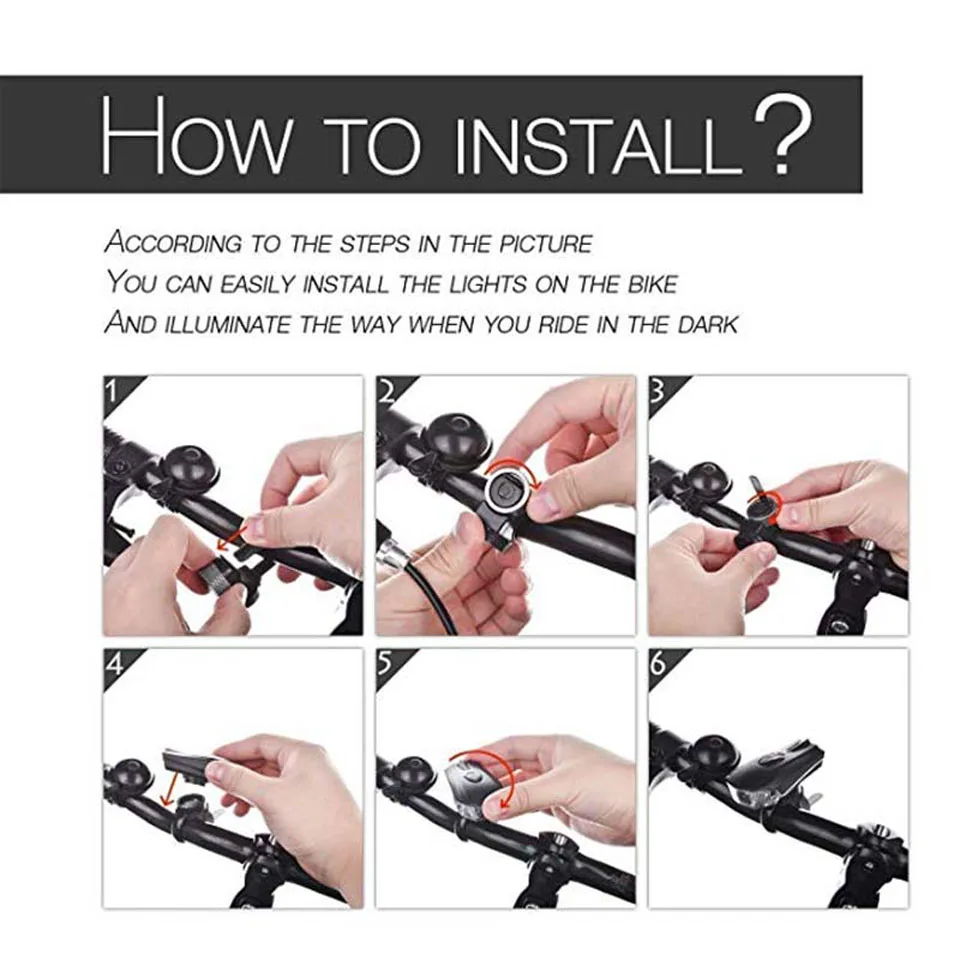 HOW TO INSTALL?

ACCORDING TO THE STEPS IN THE PICTURE
YOU CAN EASILY INSTALL THE LIGHTS ON THE BIKE
AND ILLUMINATE THE WAY WHEN YOU RIDE IN THE DARK

1

2

3

4

5

6