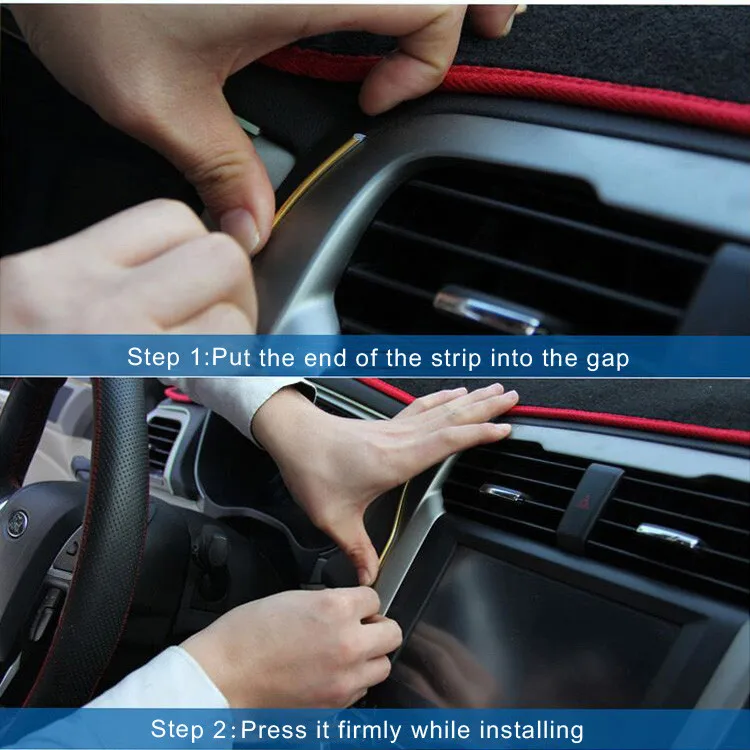 Step 1:Put the end of the strip into the gap

Step 2:Press it firmly while installing